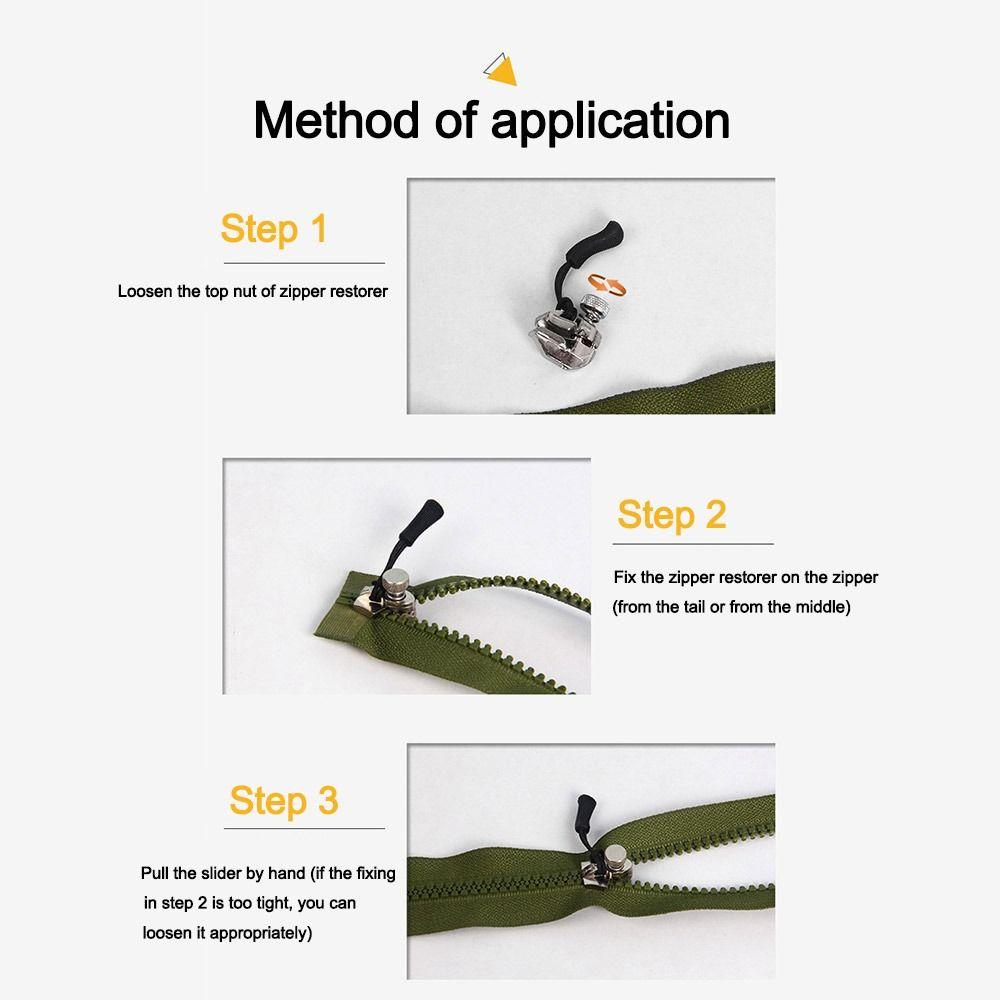 Method of application

Step 1

Loosen the top nut of zipper restorer

Step 2

Fix the zipper restorer on the zipper (from the tail or from the middle)

Step 3

Pull the slider by hand (if the fixing in step 2 is too tight, you can loosen it appropriately)