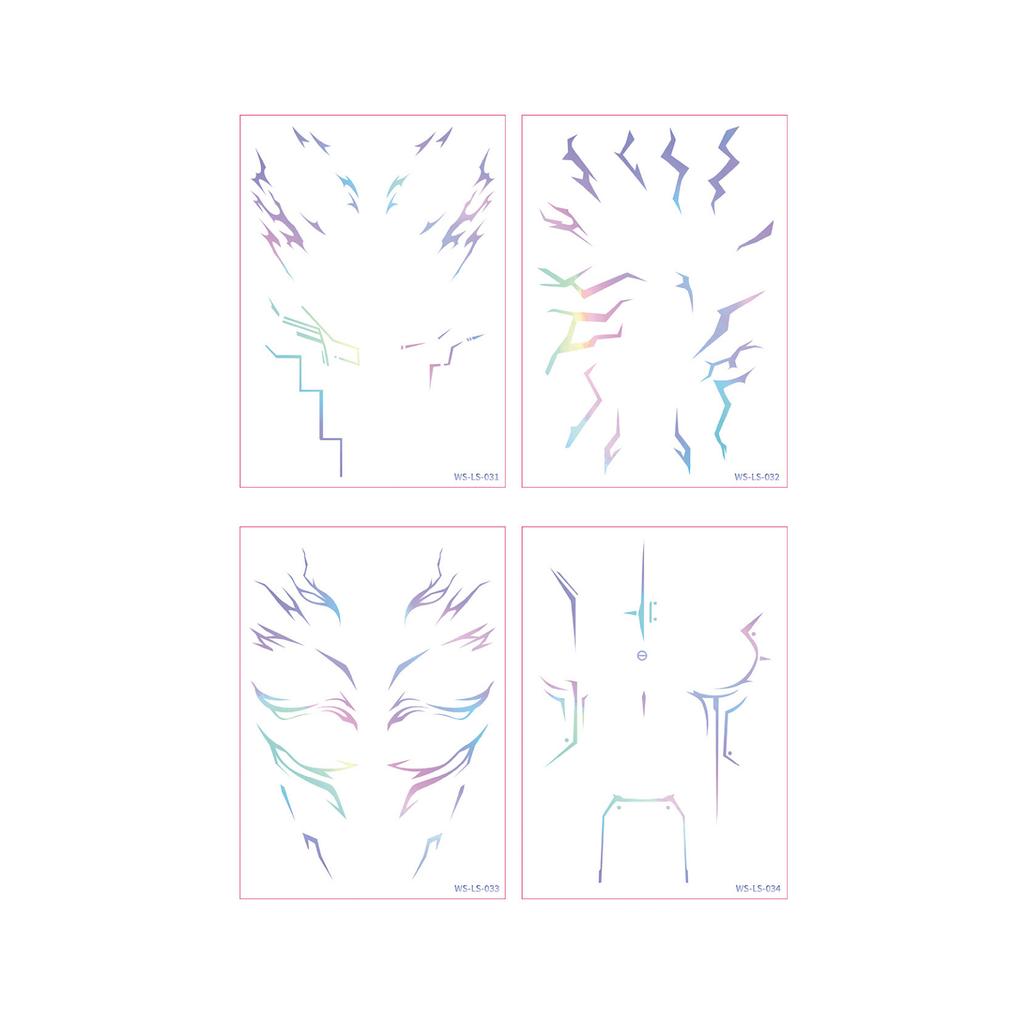 WS-LS-031

WS-LS-032

WS-LS-033

WS-LS-034