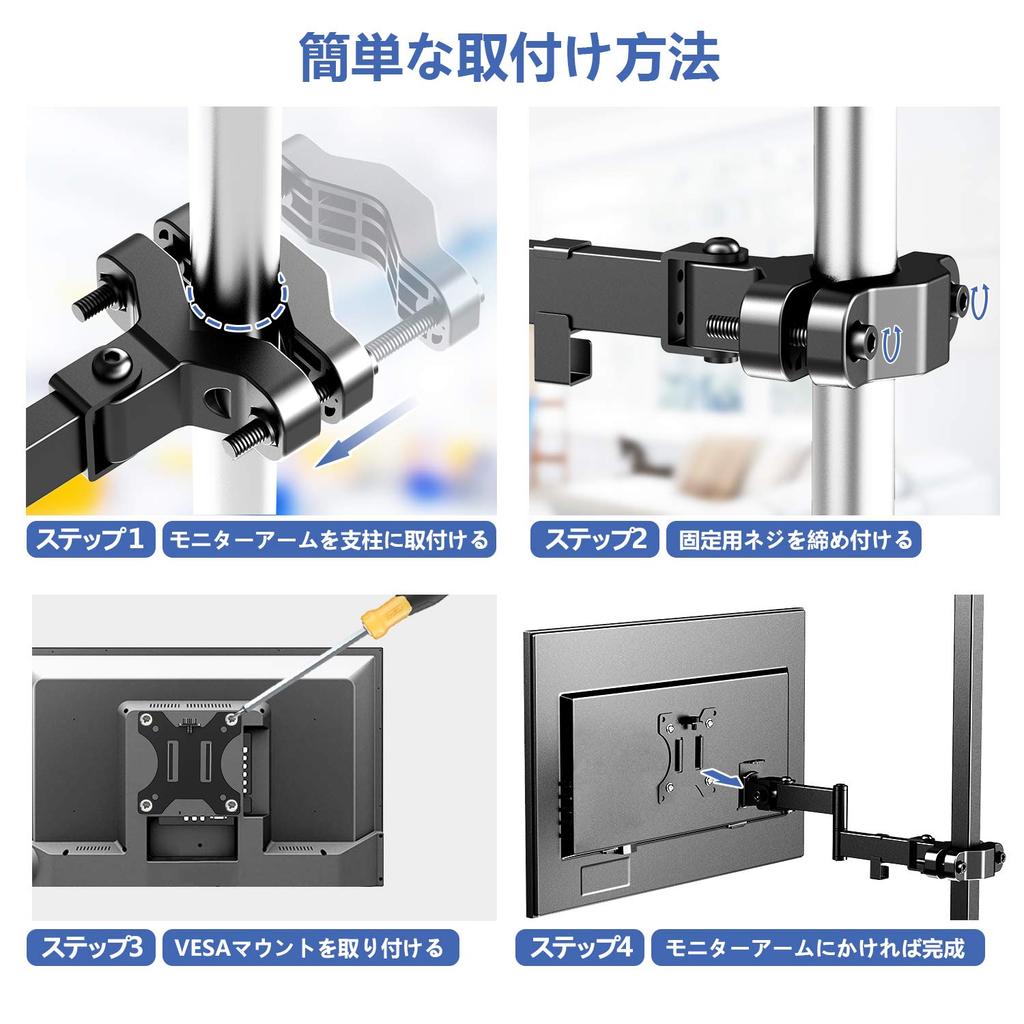 簡単な取付け方法

ステップ1 モニターアームを支柱に取付ける

ステップ2 固定用ネジを締め付ける

ステップ3 VESAマウントを取り付ける

ステップ4 モニターアームにかければ完成