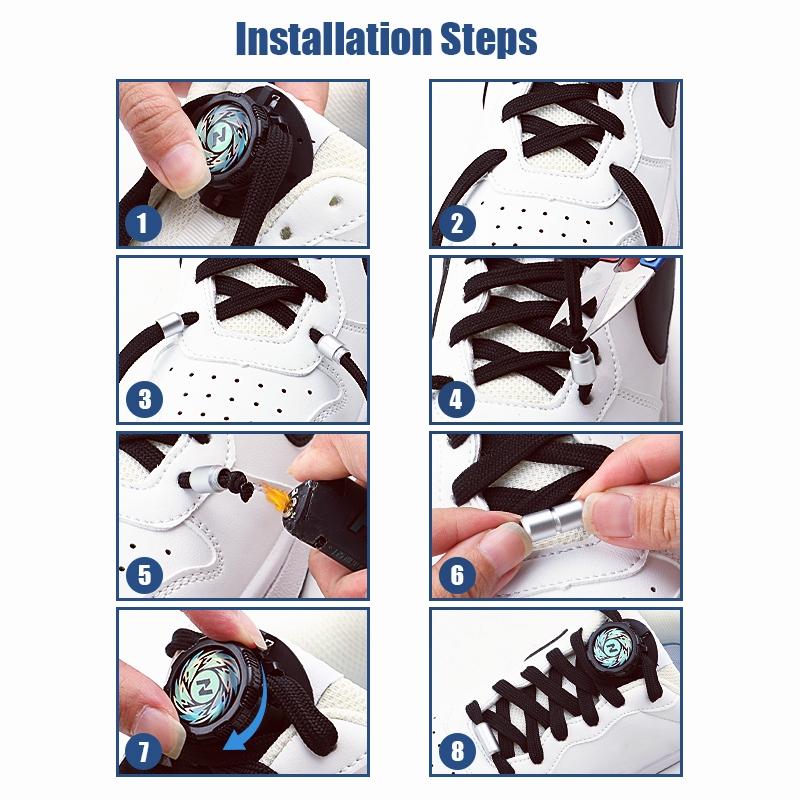 Installation Steps

1

2

3

4

5

6

7

8