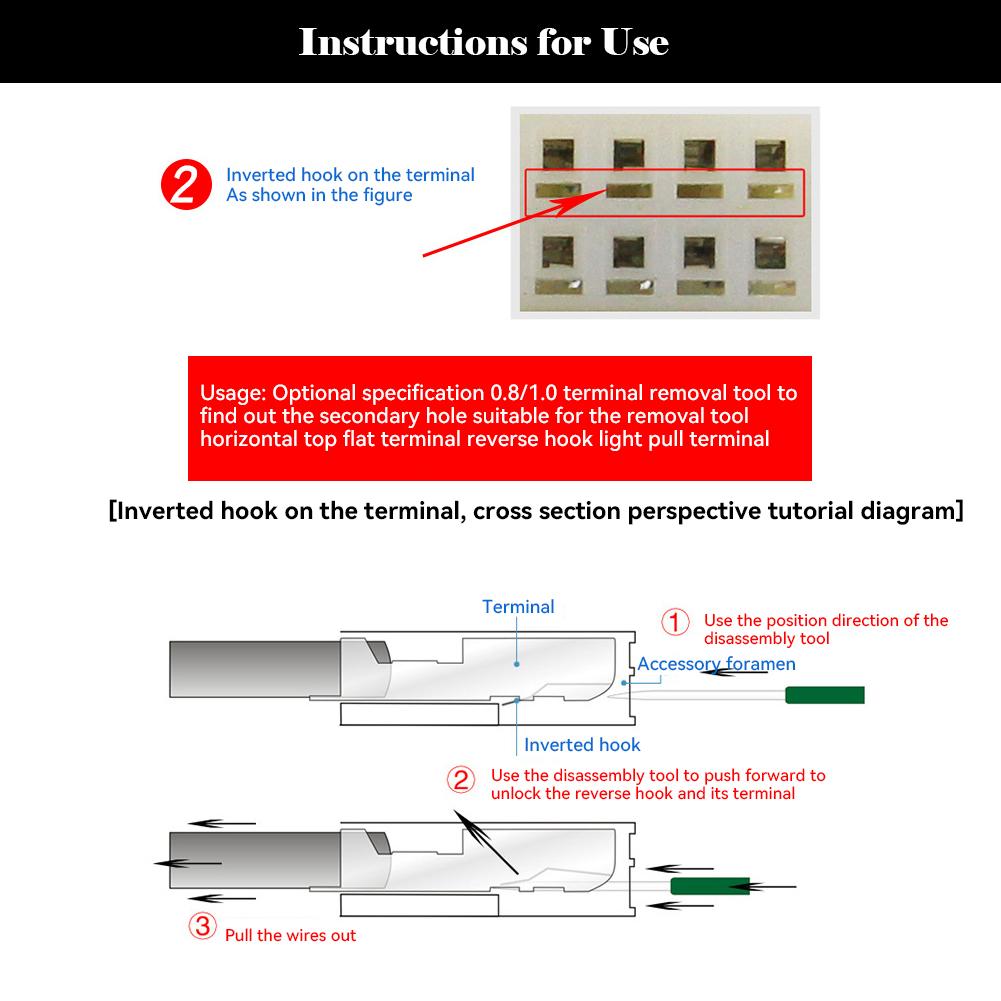 Instructions for Use

2 Inverted hook on the terminal
As shown in the figure

Usage: Optional specification 0.8/1.0 terminal removal tool to find out the secondary hole suitable for the removal tool horizontal top flat terminal reverse hook light pull terminal

[Inverted hook on the terminal, cross section perspective tutorial diagram]

Terminal

① Use the position direction of the disassembly tool

Accessory foramen

Inverted hook

② Use the disassembly tool to push forward to unlock the reverse hook and its terminal

③ Pull the wires out