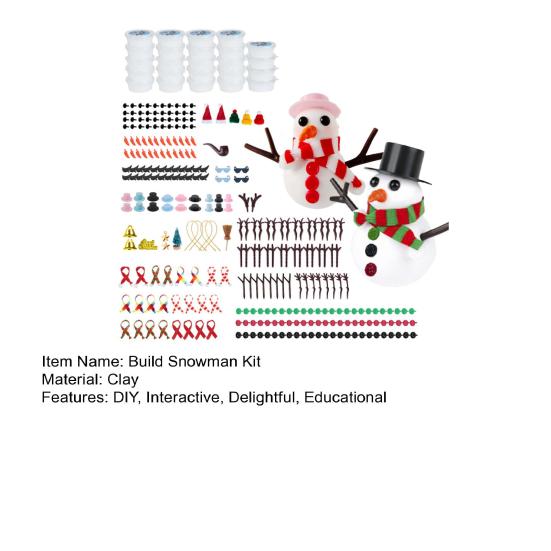 Item Name: Build Snowman Kit
Material: Clay
Features: DIY, Interactive, Delightful, Educational