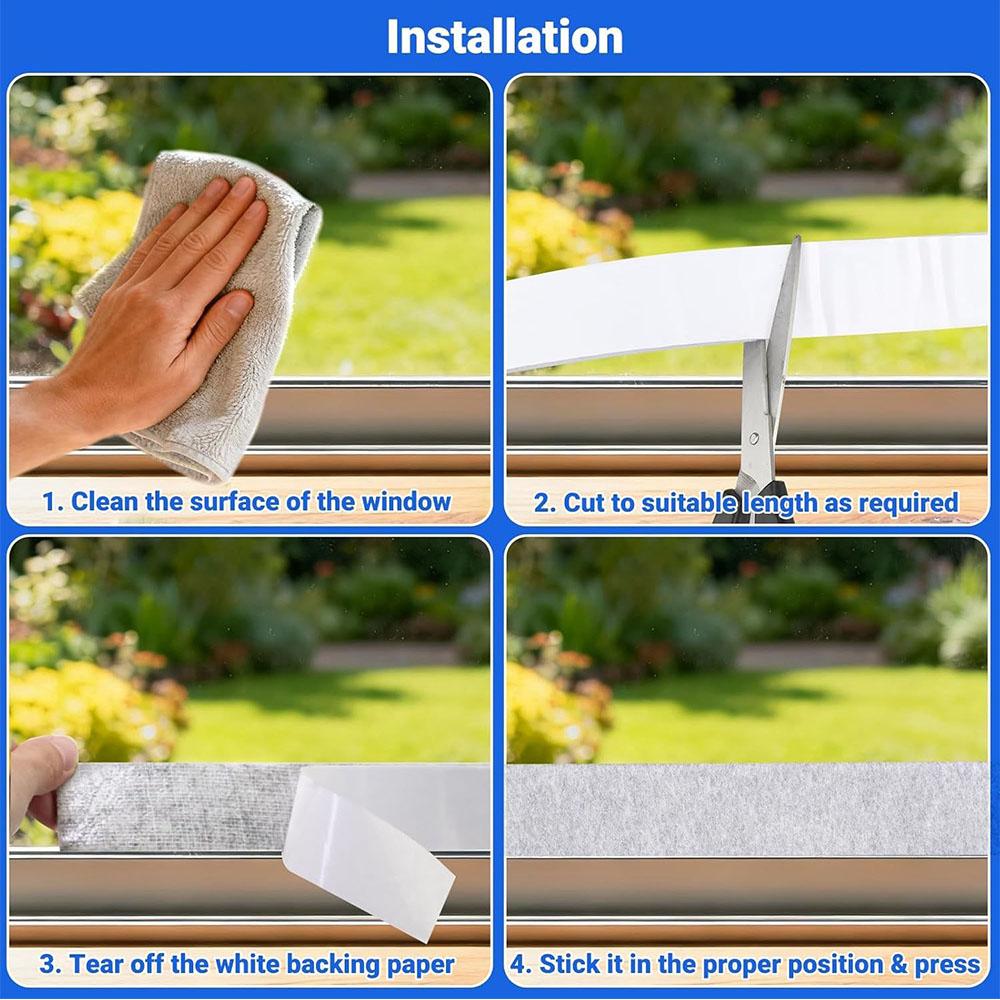 Installation

1. Clean the surface of the window

2. Cut to suitable length as required

3. Tear off the white backing paper

4. Stick it in the proper position & press