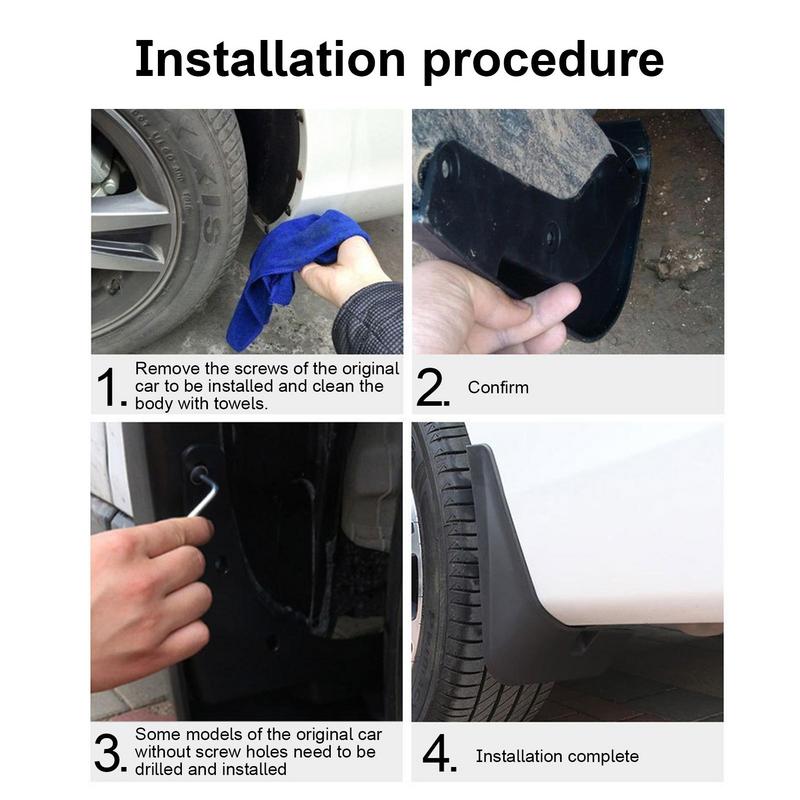 Installation procedure

1. Remove the screws of the original car to be installed and clean the body with towels.

2. Confirm

3. Some models of the original car without screw holes need to be drilled and installed

4. Installation complete