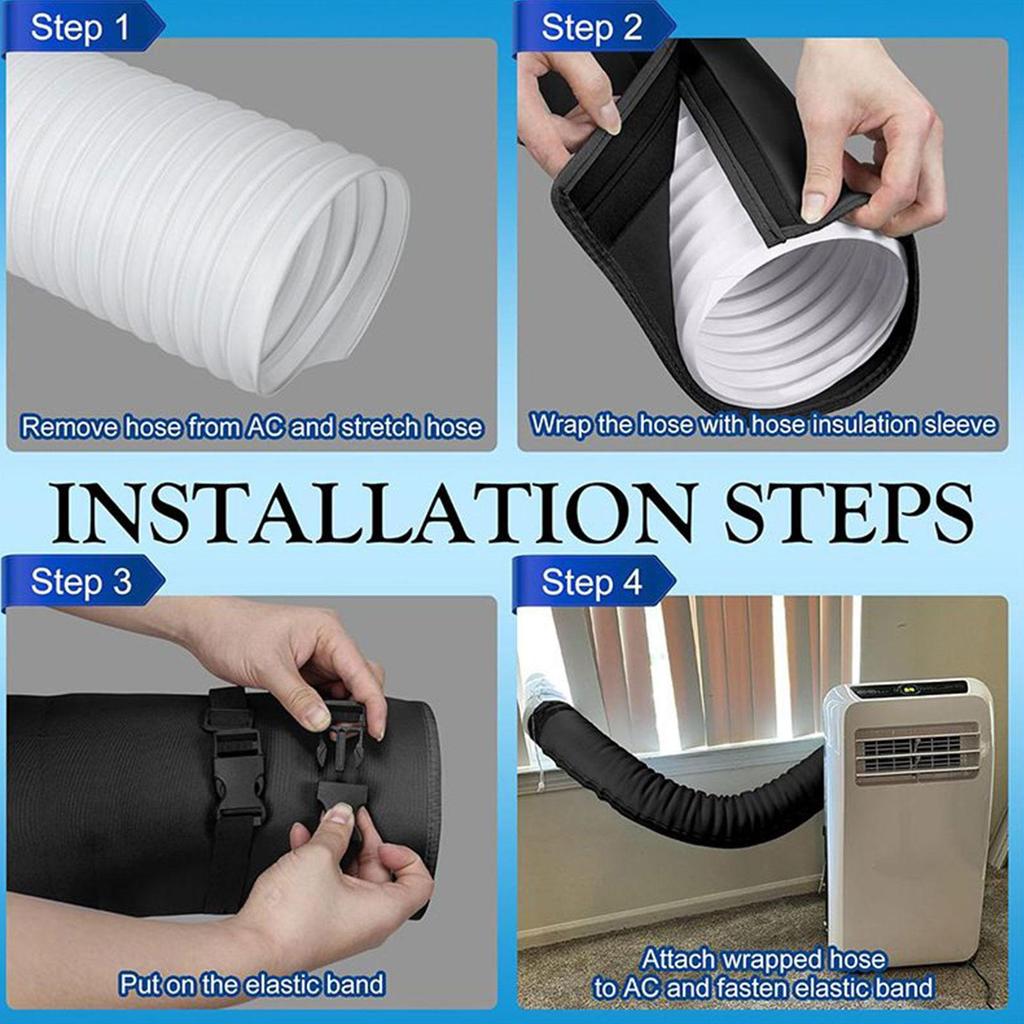 Step 1

Remove hose from AC and stretch hose

Step 2

Wrap the hose with hose insulation sleeve

INSTALLATION STEPS

Step 3

Put on the elastic band

Step 4

Attach wrapped hose to AC and fasten elastic band