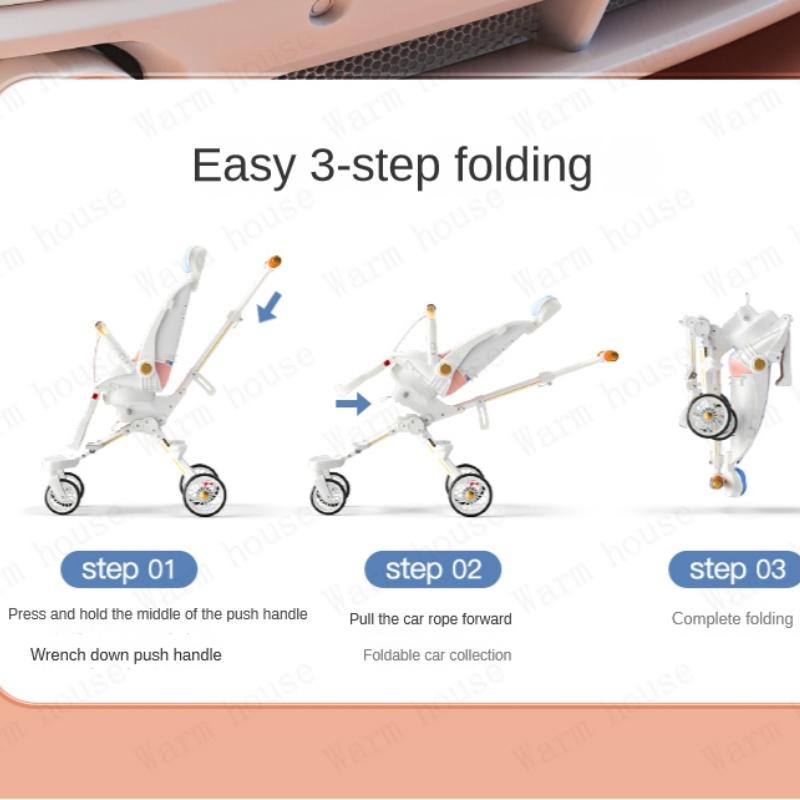 Easy 3-step folding

step 01

Press and hold the middle of the push handle

Wrench down push handle

step 02

Pull the car rope forward

Foldable car collection

step 03

Complete folding

Warm house