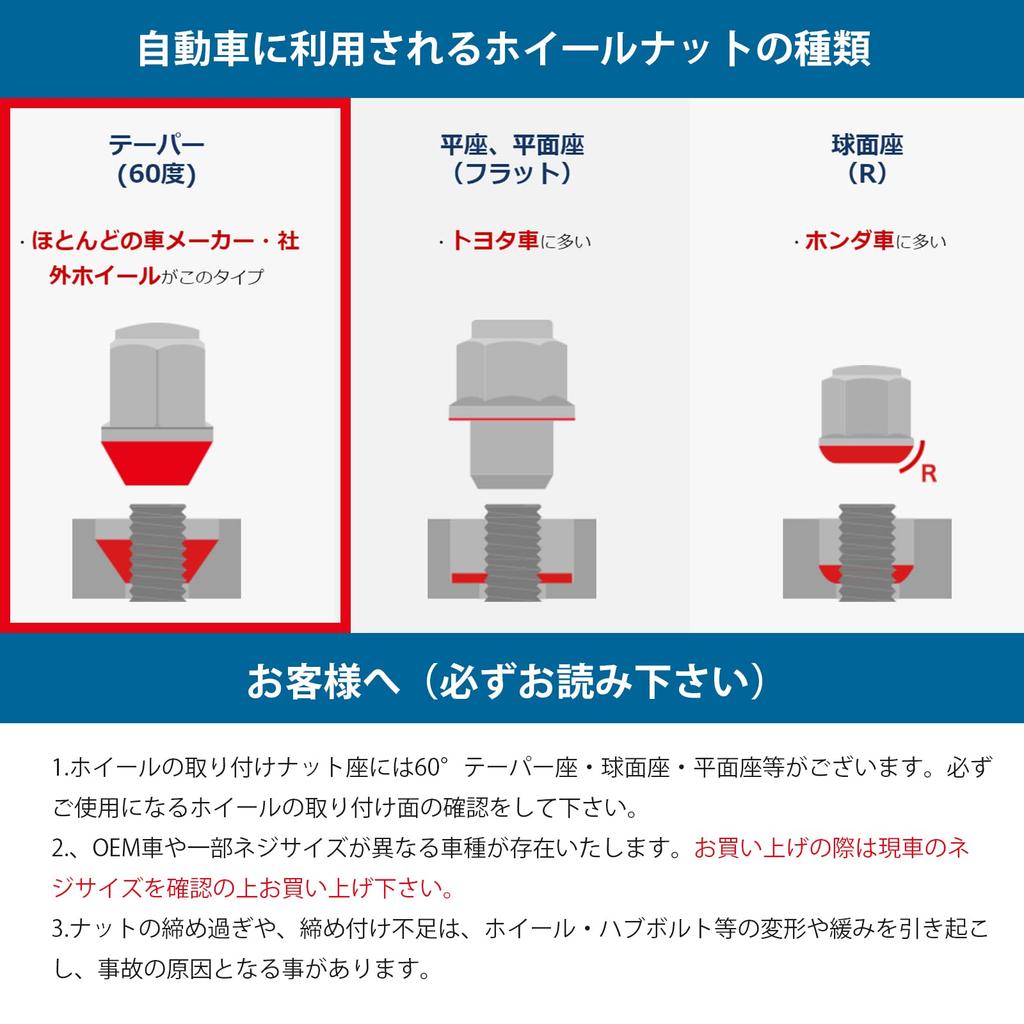 自動車に利用されるホイールナットの種類

テーパー
(60度)

・ほとんどの車メーカー・社外ホイールがこのタイプ

平座、平面座
（フラット）

・トヨタ車に多い

球面座
(R)

・ホンダ車に多い

R

お客様へ（必ずお読み下さい）

1.ホイールの取り付けナット座には60°テーパー座・球面座・平面座等がございます。必ずご使用になるホイールの取り付け面の確認をして下さい。

2.、OEM車や一部ネジサイズが異なる車種が存在いたします。お買い上げの際は現車のネジサイズを確認の上お買い上げ下さい。

3.ナットの締め過ぎや、締め付け不足は、ホイール・ハブボルト等の変形や緩みを引き起こし、事故の原因となる事があります。