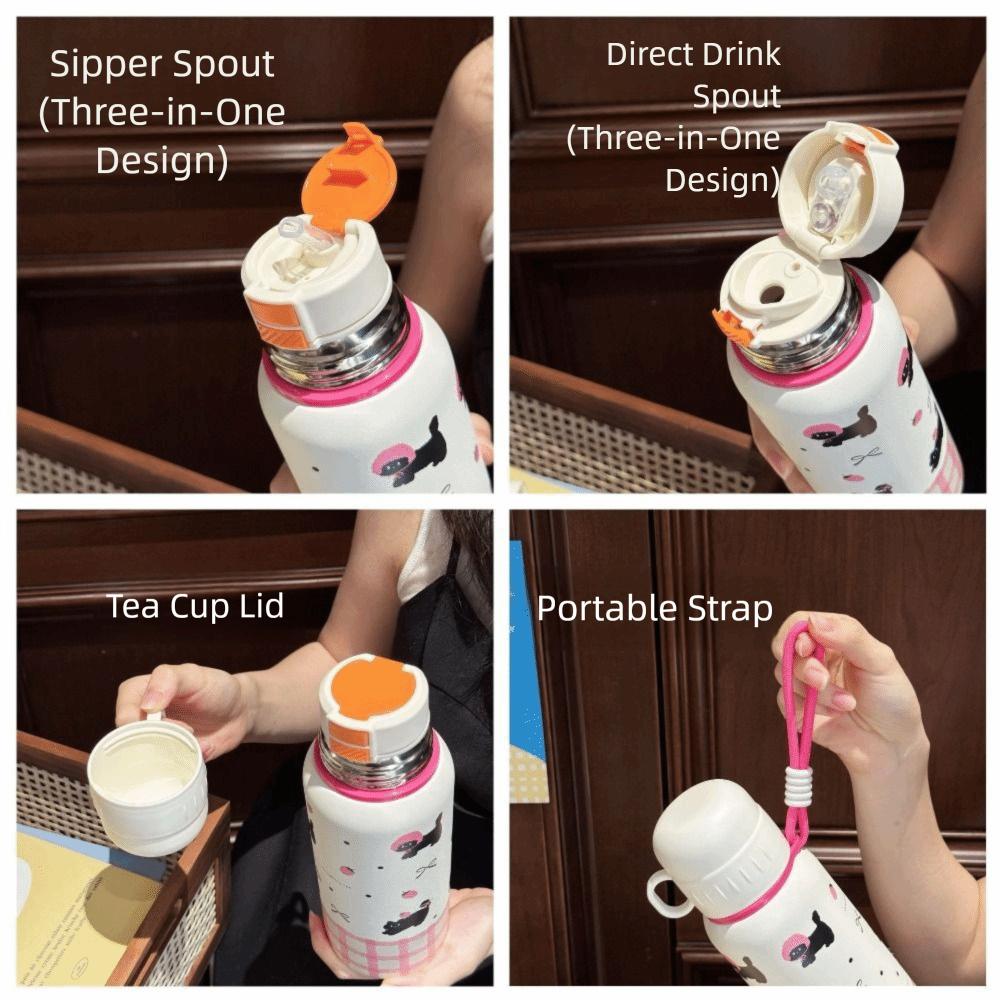 Sipper Spout (Three-in-One Design)

Direct Drink Spout (Three-in-One Design)

Tea Cup Lid

Portable Strap