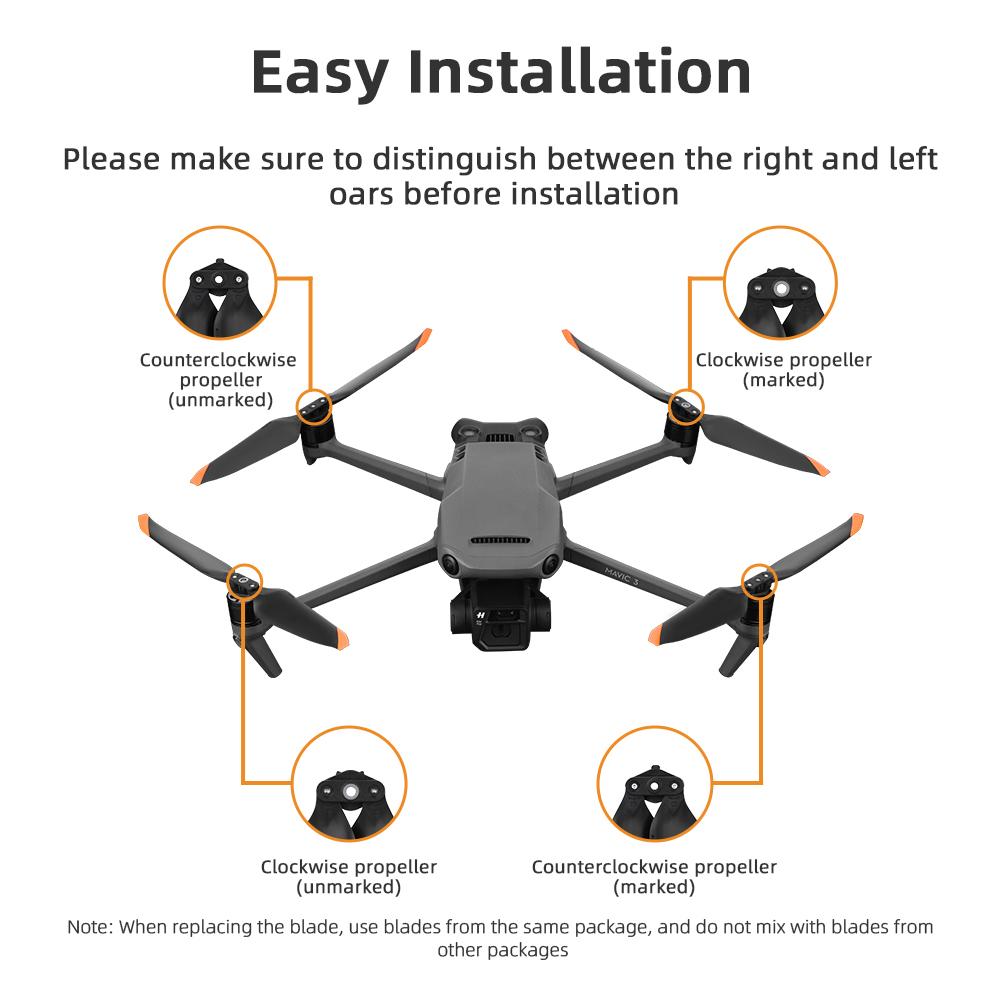 Easy Installation

Please make sure to distinguish between the right and left oars before installation

Counterclockwise propeller (unmarked)

Clockwise propeller (marked)

MAVIC 3

Clockwise propeller (unmarked)

Counterclockwise propeller (marked)

Note: When replacing the blade, use blades from the same package, and do not mix with blades from other packages