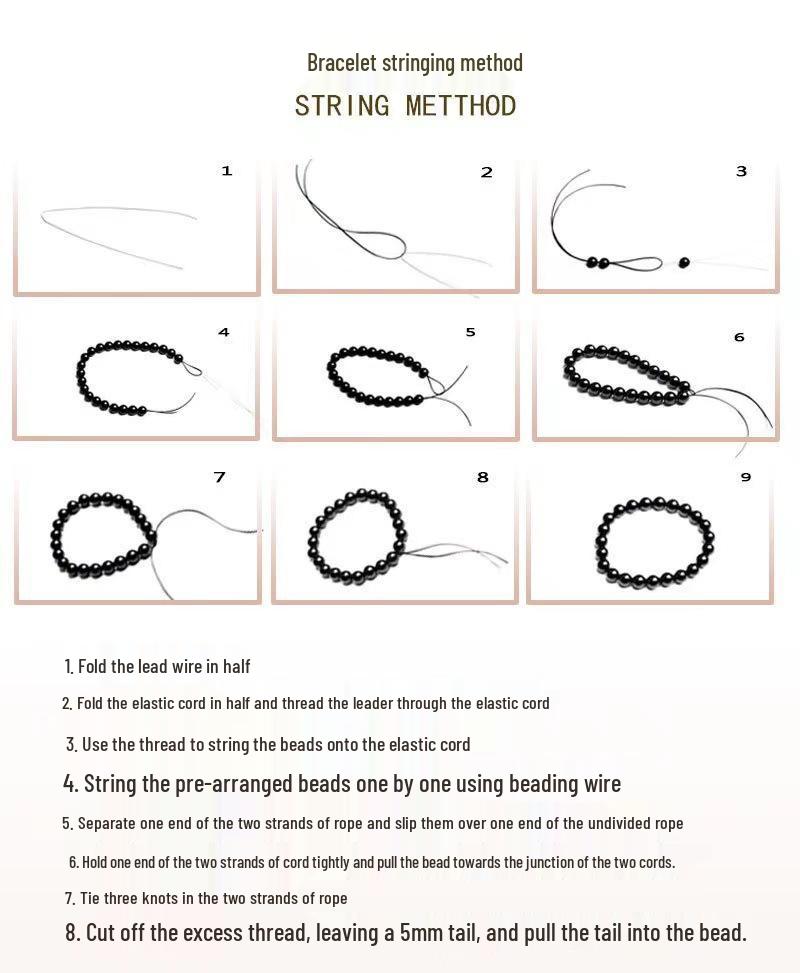 Bracelet stringing method

STRING METTHOD

1

2

3

4

5

6

7

8

9

1. Fold the lead wire in half

2. Fold the elastic cord in half and thread the leader through the elastic cord

3. Use the thread to string the beads onto the elastic cord

4. String the pre-arranged beads one by one using beading wire

5. Separate one end of the two strands of rope and slip them over one end of the undivided rope

6. Hold one end of the two strands of cord tightly and pull the bead towards the junction of the two cords.

7. Tie three knots in the two strands of rope

8. Cut off the excess thread, leaving a 5mm tail, and pull the tail into the bead.