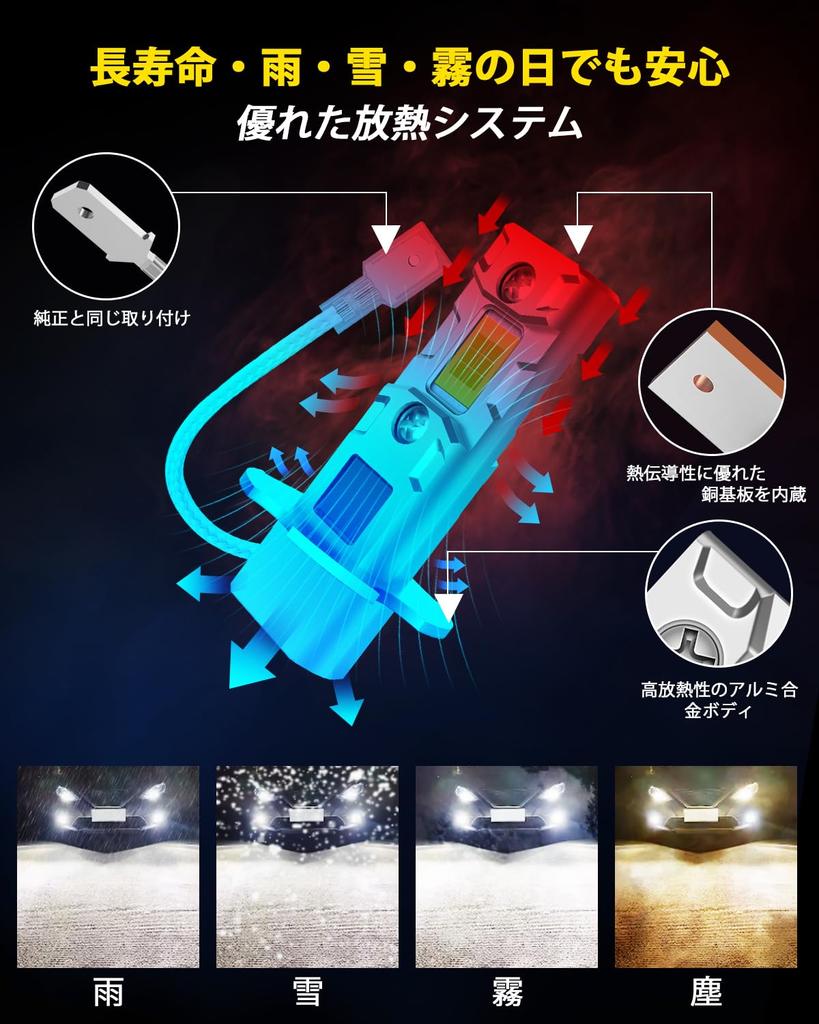 長寿命・雨・雪・霧の日でも安心

優れた放熱システム

純正と同じ取り付け

熱伝導性に優れた銅基板を内蔵

高放熱性のアルミ合金ボディ

雨

雪

霧

塵