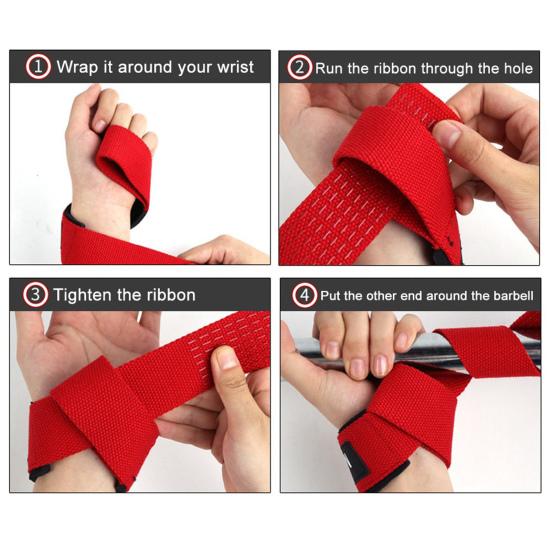 1 Wrap it around your wrist

2 Run the ribbon through the hole

3 Tighten the ribbon

4 Put the other end around the barbell