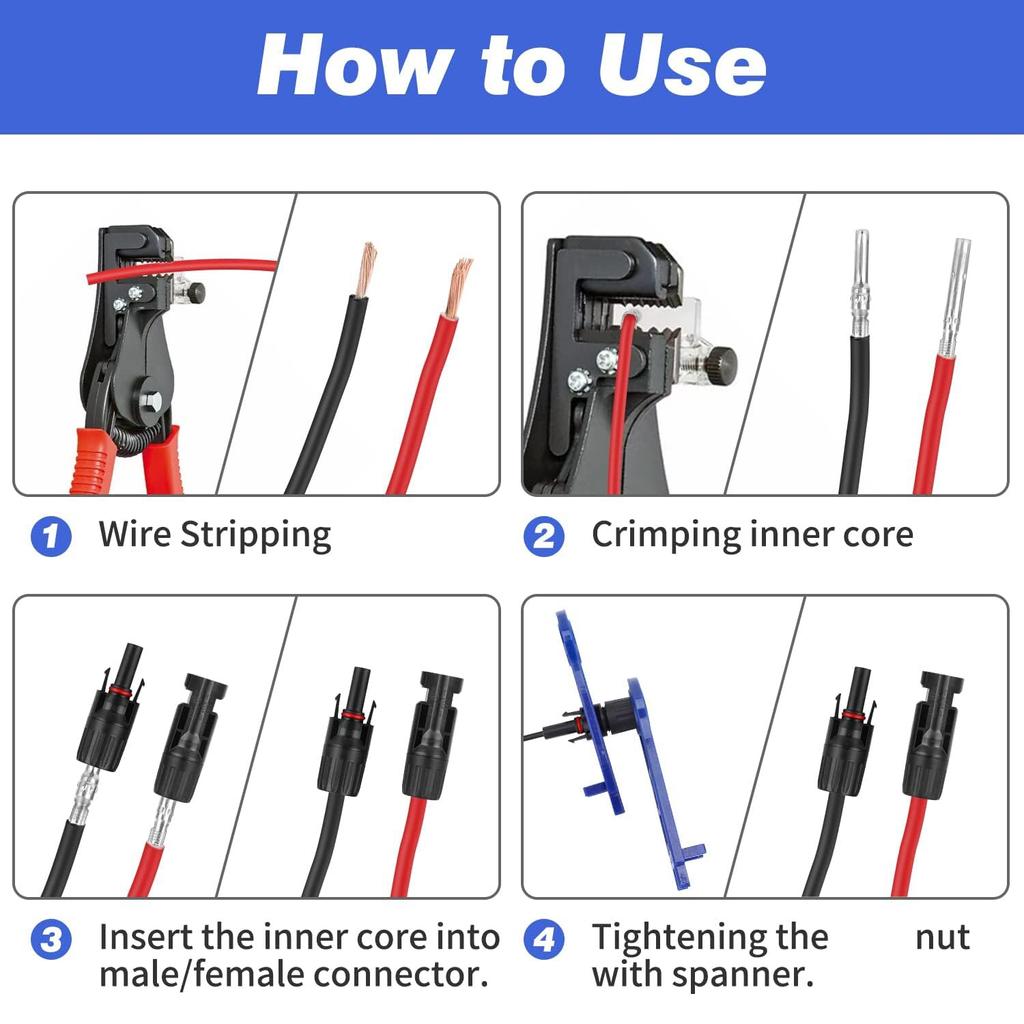 How to Use

1 Wire Stripping

2 Crimping inner core

3 Insert the inner core into male/female connector.

4 Tightening the nut with spanner.