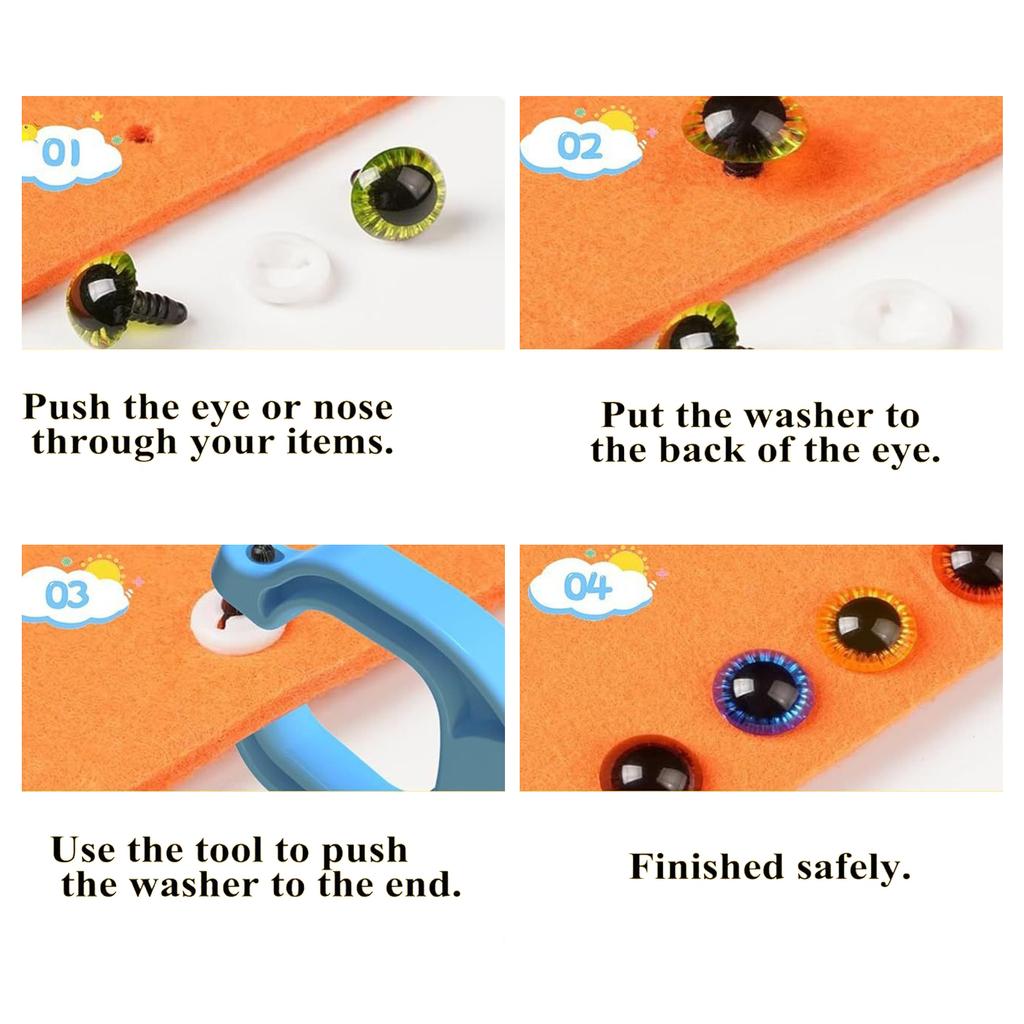 01

Push the eye or nose through your items.

02

Put the washer to the back of the eye.

03

Use the tool to push the washer to the end.

04

Finished safely.