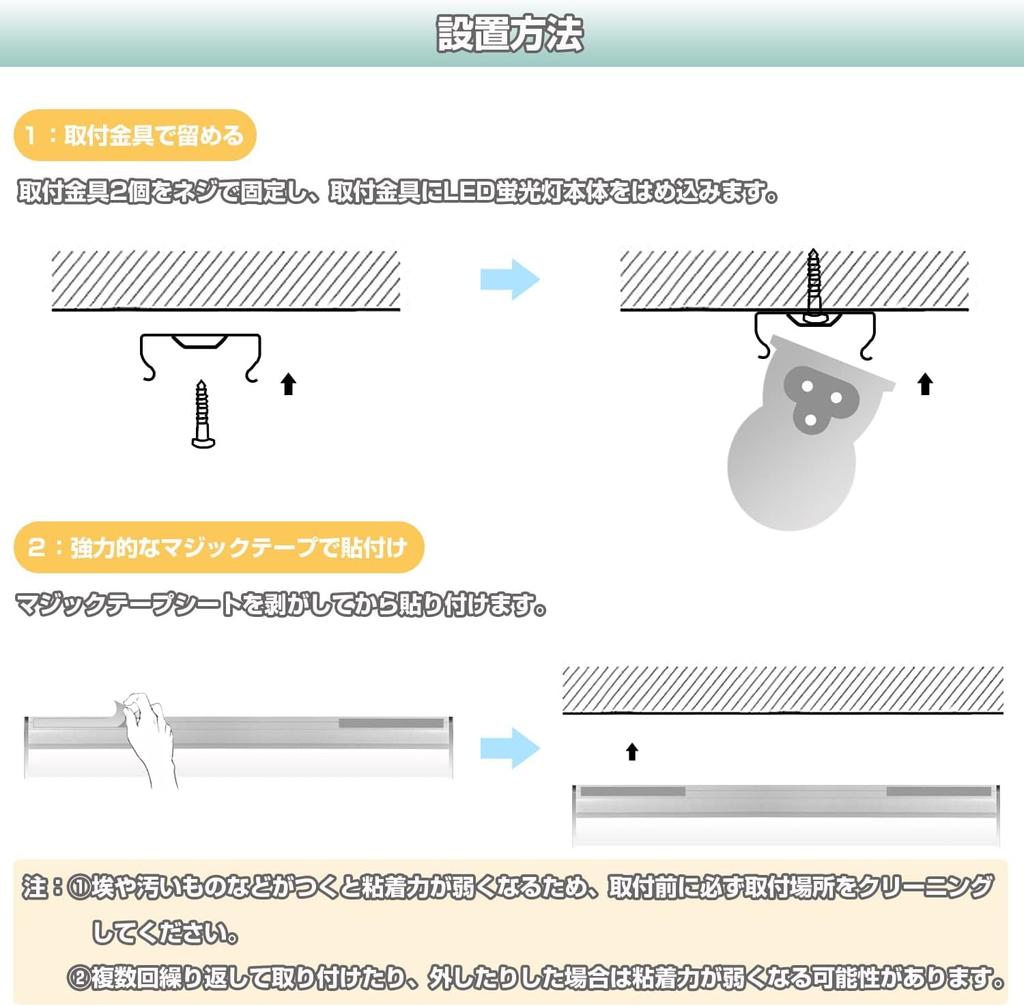 設置方法

1：取付金具で留める

取付金具2個をネジで固定し、取付金具にLED蛍光灯本体をはめ込みます。

2：強力的なマジックテープで貼付け

マジックテープシートを剥がしてから貼り付けます。

注：①埃や汚いものなどがつくと粘着力が弱くなるため、取付前に必ず取付場所をクリーニングしてください。

②複数回繰り返して取り付けたり、外したりした場合は粘着力が弱くなる可能性があります。