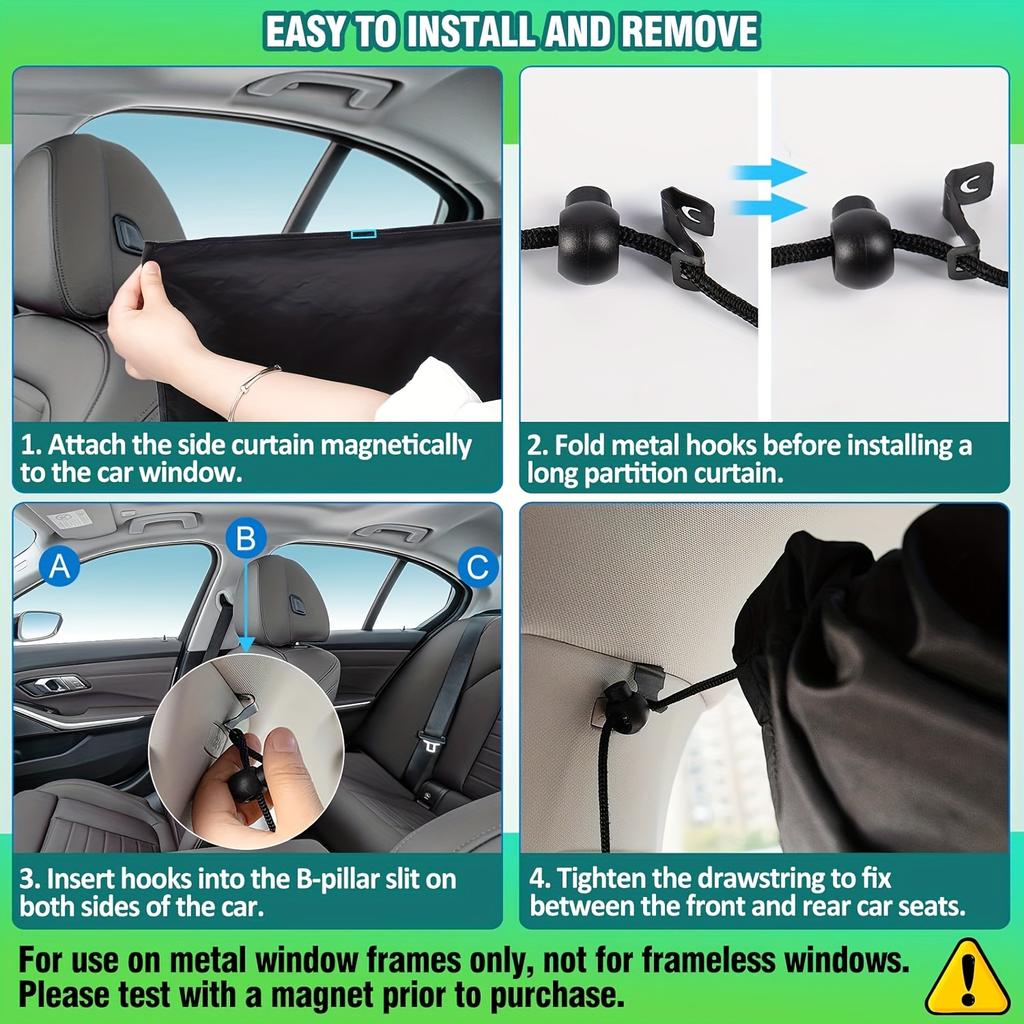 EASY TO INSTALL AND REMOVE

1. Attach the side curtain magnetically to the car window.

2. Fold metal hooks before installing a long partition curtain.

A

B

C

3. Insert hooks into the B-pillar slit on both sides of the car.

4. Tighten the drawstring to fix between the front and rear car seats.

For use on metal window frames only, not for frameless windows. Please test with a magnet prior to purchase.

!