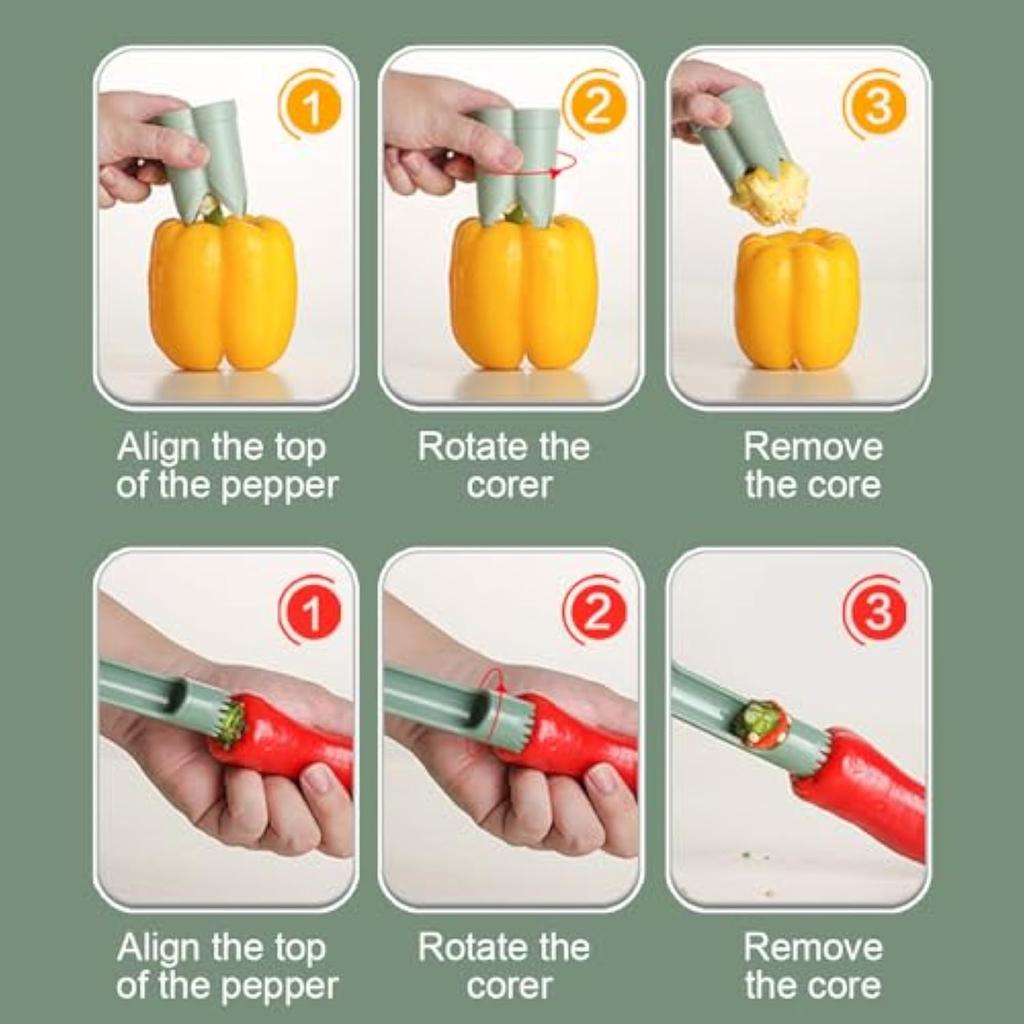 1

Align the top of the pepper

2

Rotate the corer

3

Remove the core

1

Align the top of the pepper

2

Rotate the corer

3

Remove the core