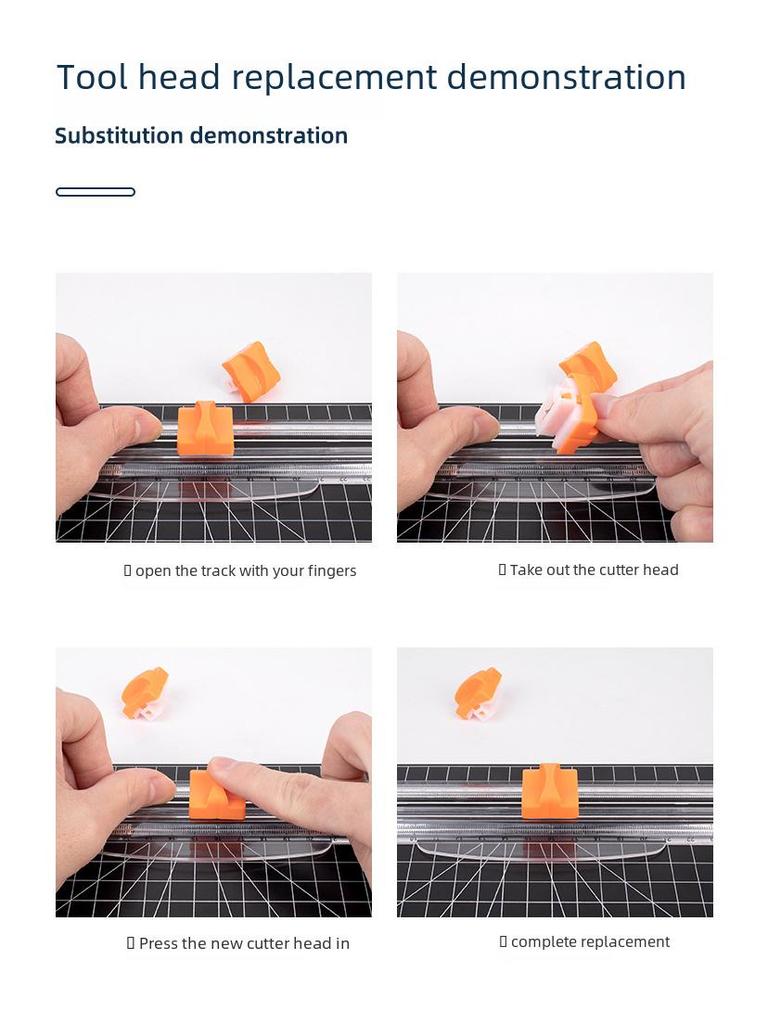 Tool head replacement demonstration

Substitution demonstration

▯ open the track with your fingers

▯ Take out the cutter head

▯ Press the new cutter head in

▯ complete replacement