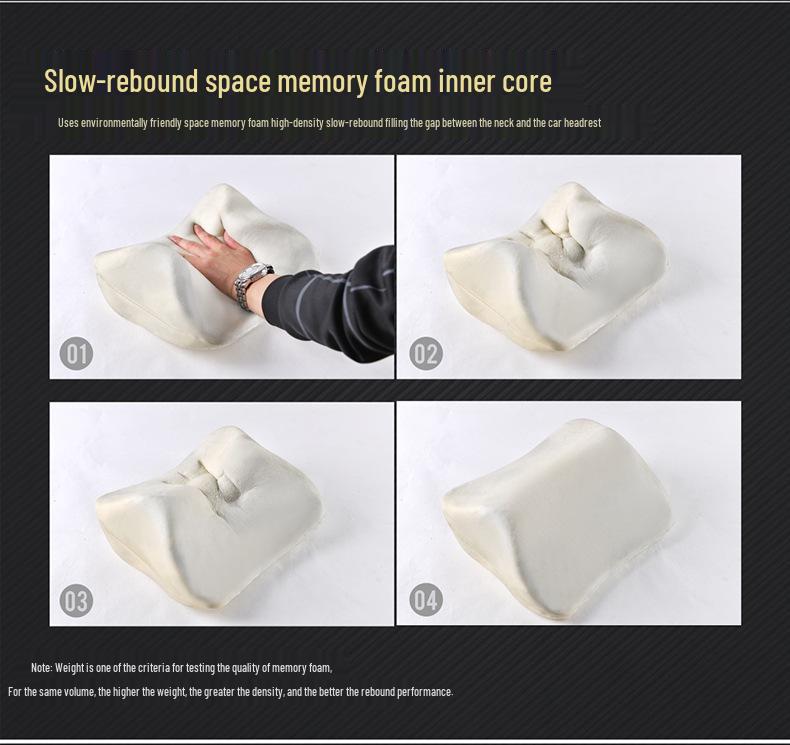 Slow-rebound space memory foam inner core

Uses environmentally friendly space memory foam high-density slow-rebound filling the gap between the neck and the car headrest

01

02

03

04

Note: Weight is one of the criteria for testing the quality of memory foam,

For the same volume, the higher the weight, the greater the density, and the better the rebound performance.