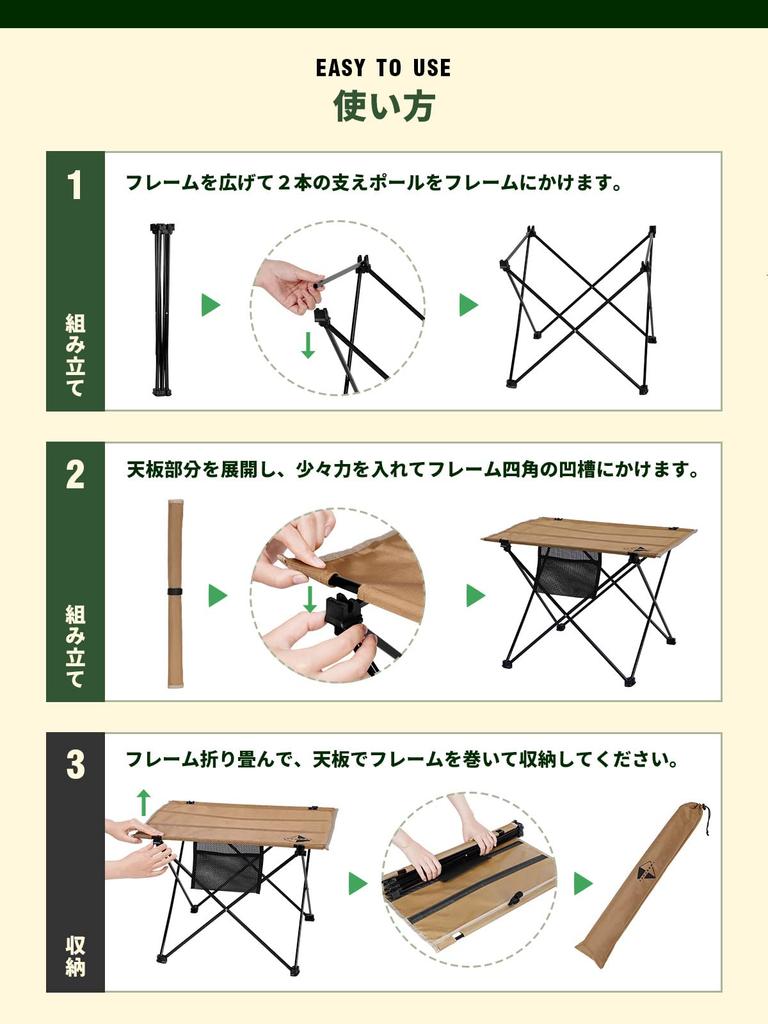 EASY TO USE
使い方

1
組み立て
フレームを広げて２本の支えポールをフレームにかけます。

2
組み立て
天板部分を展開し、少々力を入れてフレーム四角の凹槽にかけます。

3
収納
フレーム折り畳んで、天板でフレームを巻いて収納してください。