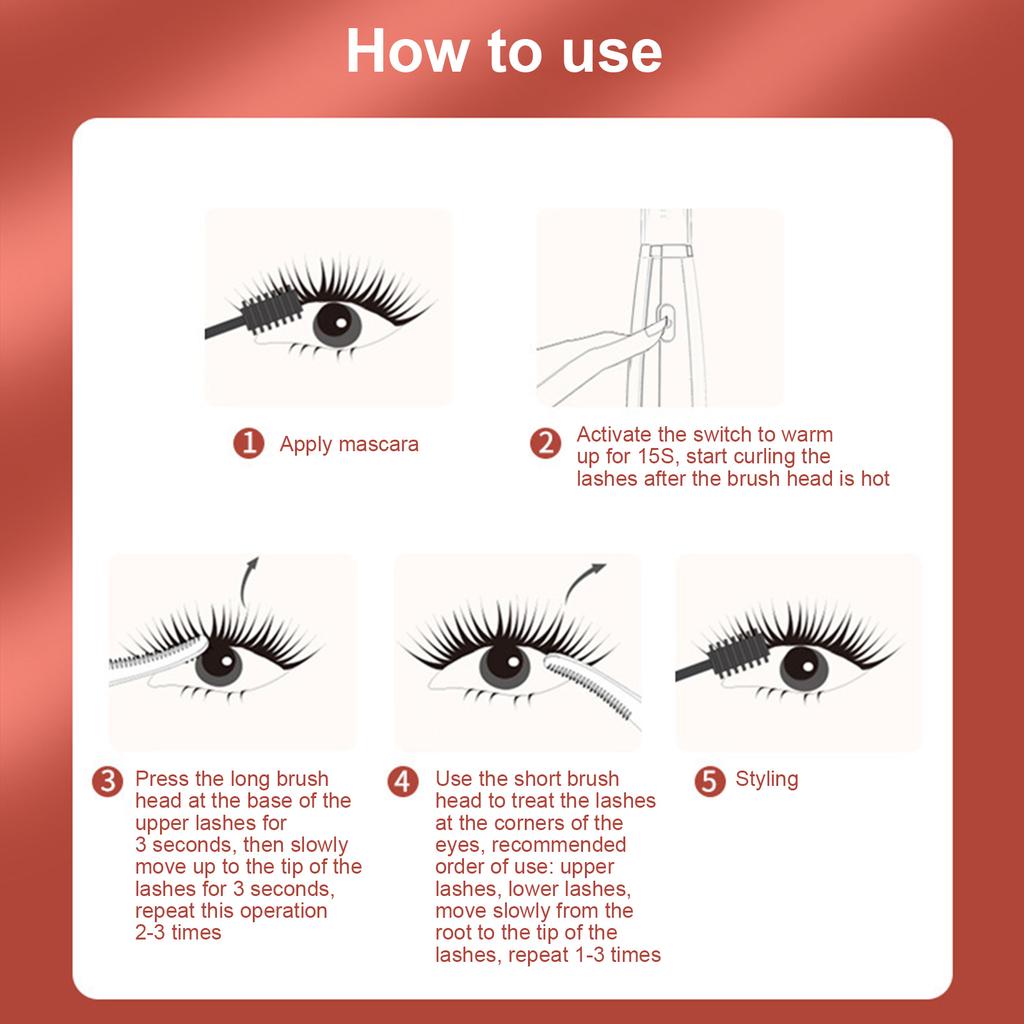 How to use

1 Apply mascara

2 Activate the switch to warm up for 15S, start curling the lashes after the brush head is hot

3 Press the long brush head at the base of the upper lashes for 3 seconds, then slowly move up to the tip of the lashes for 3 seconds, repeat this operation 2-3 times

4 Use the short brush head to treat the lashes at the corners of the eyes, recommended order of use: upper lashes, lower lashes, move slowly from the root to the tip of the lashes, repeat 1-3 times

5 Styling