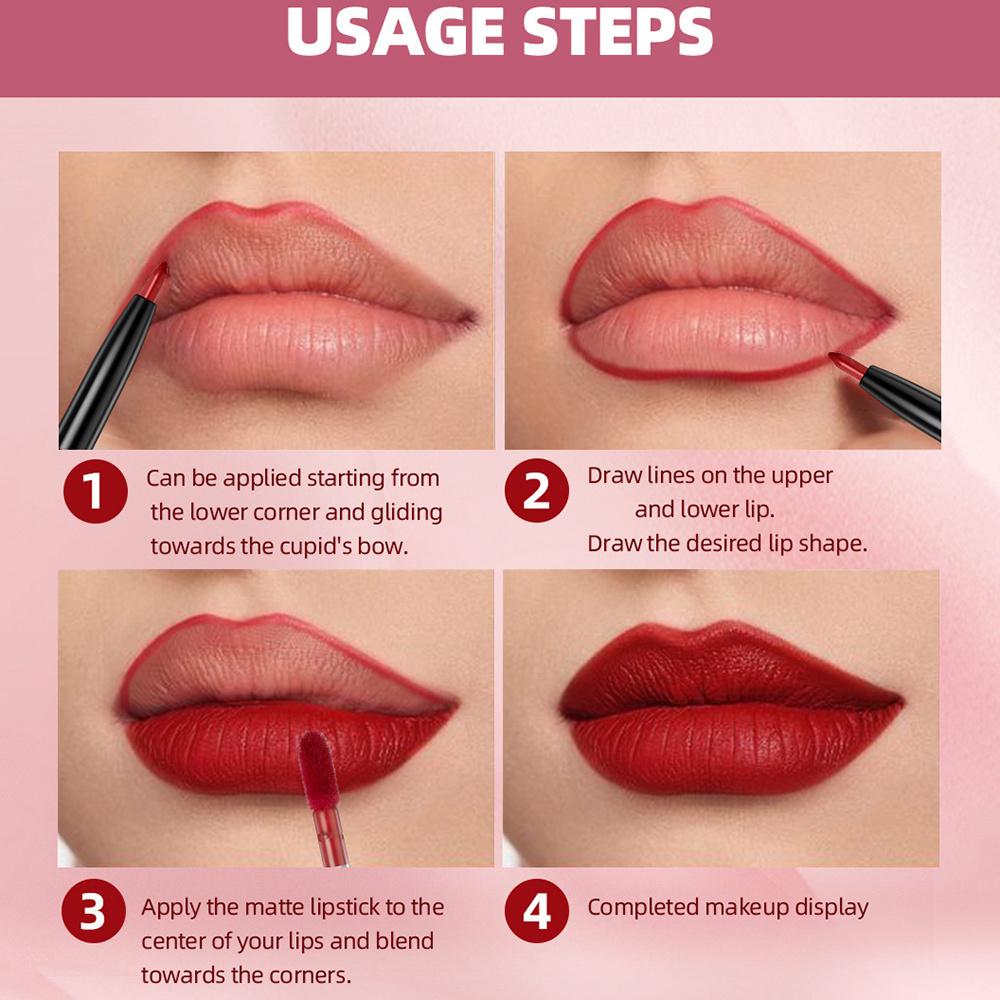 USAGE STEPS

1 Can be applied starting from the lower corner and gliding towards the cupid's bow.

2 Draw lines on the upper and lower lip. Draw the desired lip shape.

3 Apply the matte lipstick to the center of your lips and blend towards the corners.

4 Completed makeup display