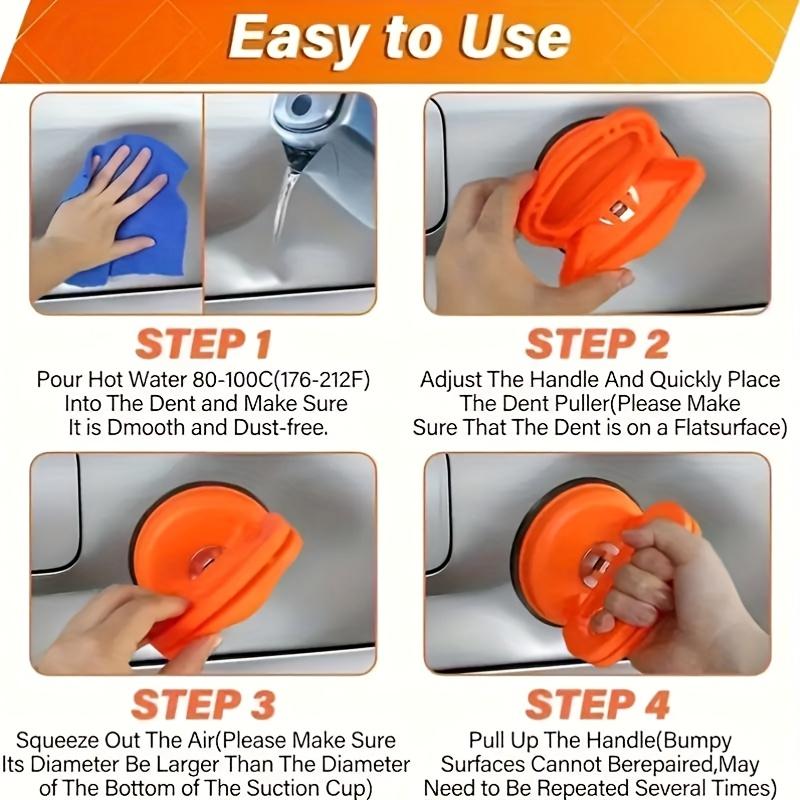 Easy to Use

STEP 1
Pour Hot Water 80-100C(176-212F) Into The Dent and Make Sure It is Dmooth and Dust-free.

STEP 2
Adjust The Handle And Quickly Place The Dent Puller(Please Make Sure That The Dent is on a Flatsurface)

STEP 3
Squeeze Out The Air(Please Make Sure Its Diameter Be Larger Than The Diameter of The Bottom of The Suction Cup)

STEP 4
Pull Up The Handle(Bumpy Surfaces Cannot Berepaired,May Need to Be Repeated Several Times)