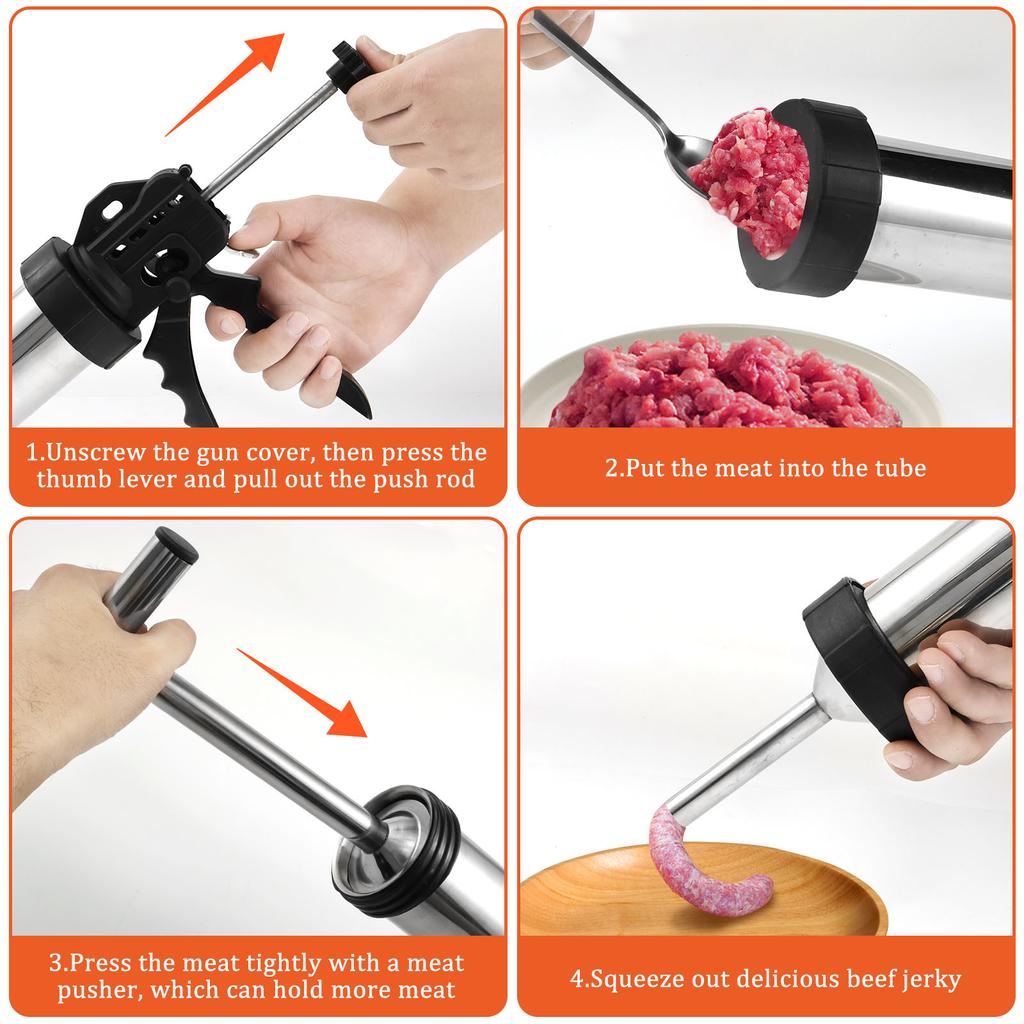 1.Unscrew the gun cover, then press the thumb lever and pull out the push rod

2.Put the meat into the tube

3.Press the meat tightly with a meat pusher, which can hold more meat

4.Squeeze out delicious beef jerky