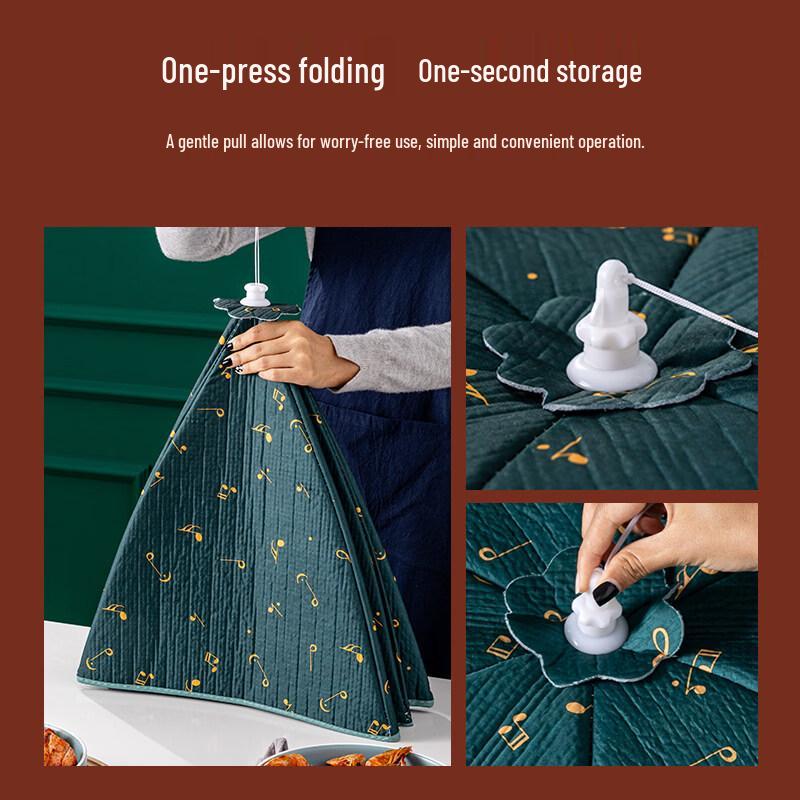 One-press folding One-second storage

A gentle pull allows for worry-free use, simple and convenient operation.