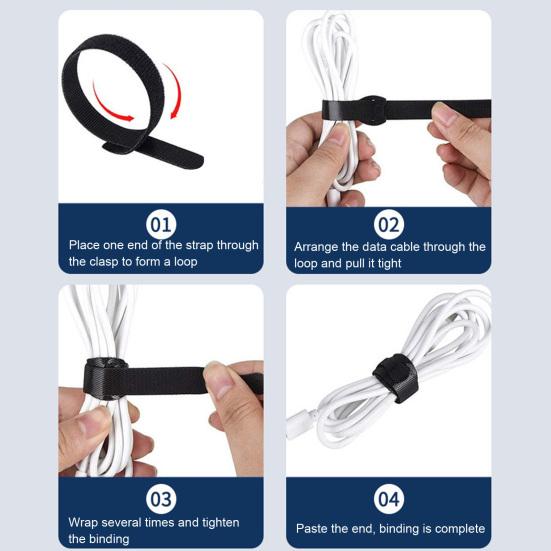 01
Place one end of the strap through the clasp to form a loop

02
Arrange the data cable through the loop and pull it tight

03
Wrap several times and tighten the binding

04
Paste the end, binding is complete