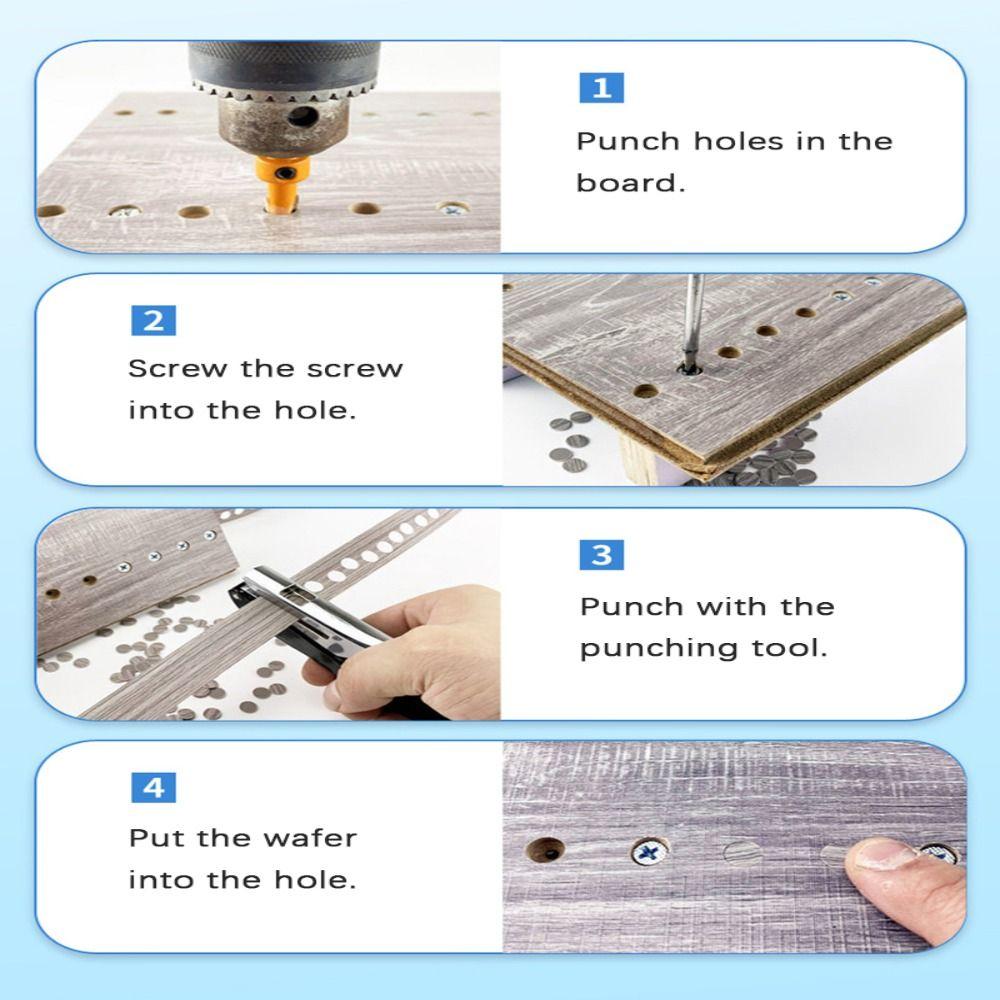 1
Punch holes in the board.

2
Screw the screw into the hole.

3
Punch with the punching tool.

4
Put the wafer into the hole.