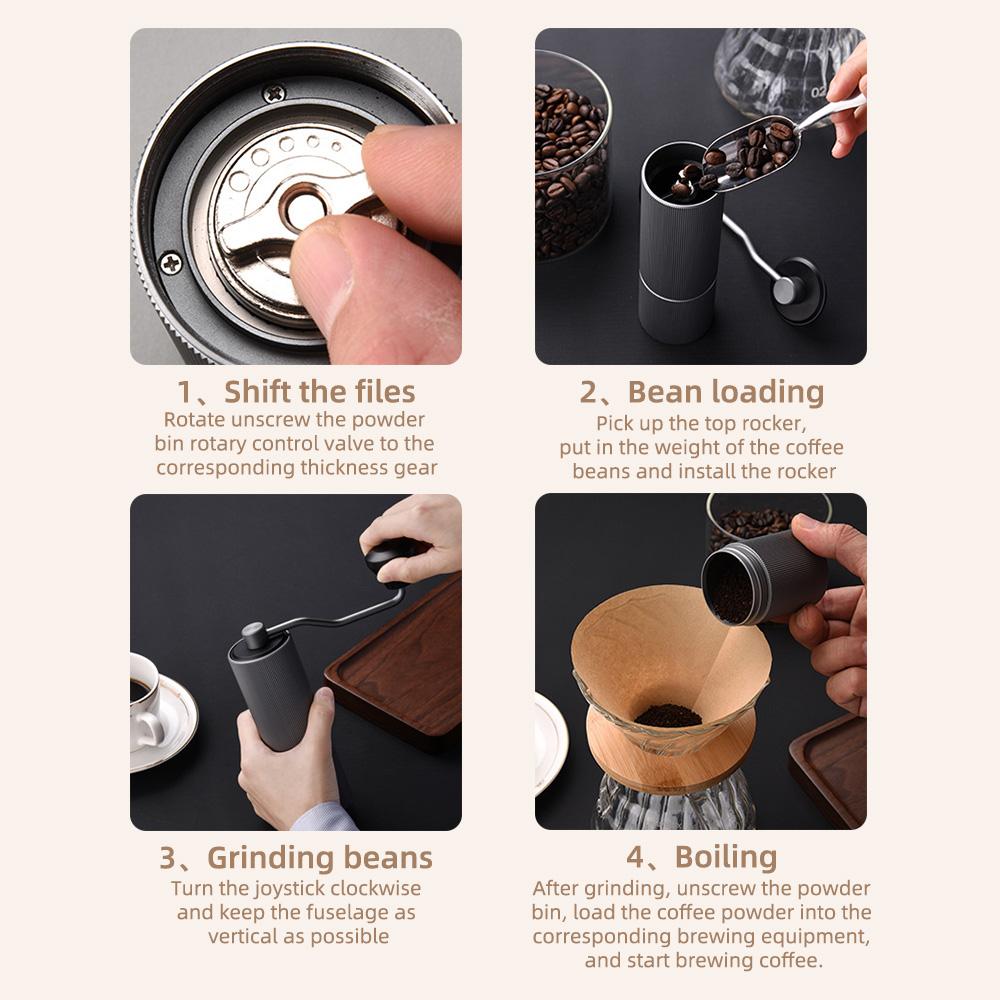 1、Shift the files
Rotate unscrew the powder bin rotary control valve to the corresponding thickness gear

2、Bean loading
Pick up the top rocker, put in the weight of the coffee beans and install the rocker

3、Grinding beans
Turn the joystick clockwise and keep the fuselage as vertical as possible

4、Boiling
After grinding, unscrew the powder bin, load the coffee powder into the corresponding brewing equipment, and start brewing coffee.