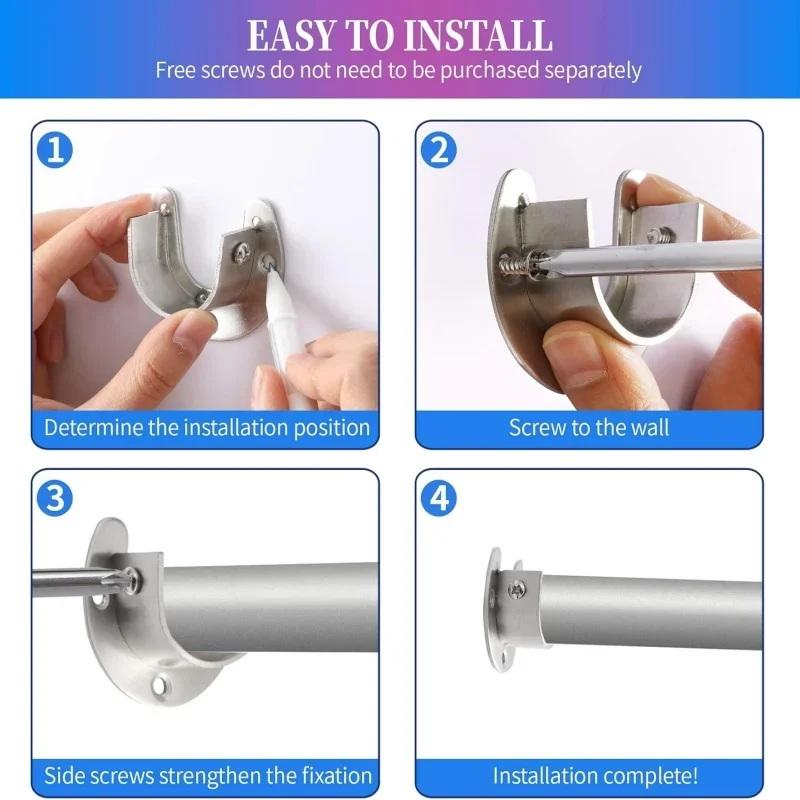 EASY TO INSTALL
Free screws do not need to be purchased separately

1
Determine the installation position

2
Screw to the wall

3
Side screws strengthen the fixation

4
Installation complete!