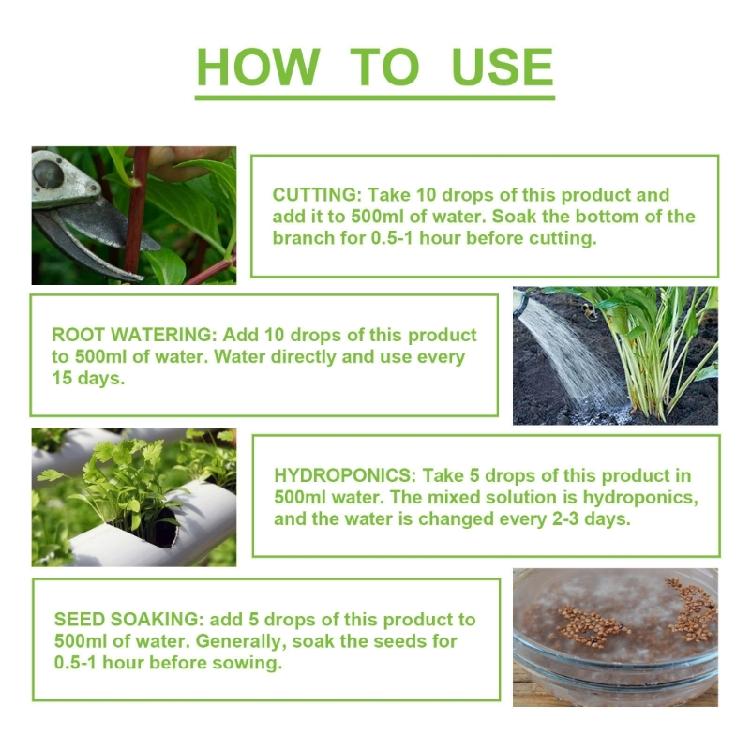 HOW TO USE

CUTTING: Take 10 drops of this product and add it to 500ml of water. Soak the bottom of the branch for 0.5-1 hour before cutting.

ROOT WATERING: Add 10 drops of this product to 500ml of water. Water directly and use every 15 days.

HYDROPONICS: Take 5 drops of this product in 500ml water. The mixed solution is hydroponics, and the water is changed every 2-3 days.

SEED SOAKING: add 5 drops of this product to 500ml of water. Generally, soak the seeds for 0.5-1 hour before sowing.