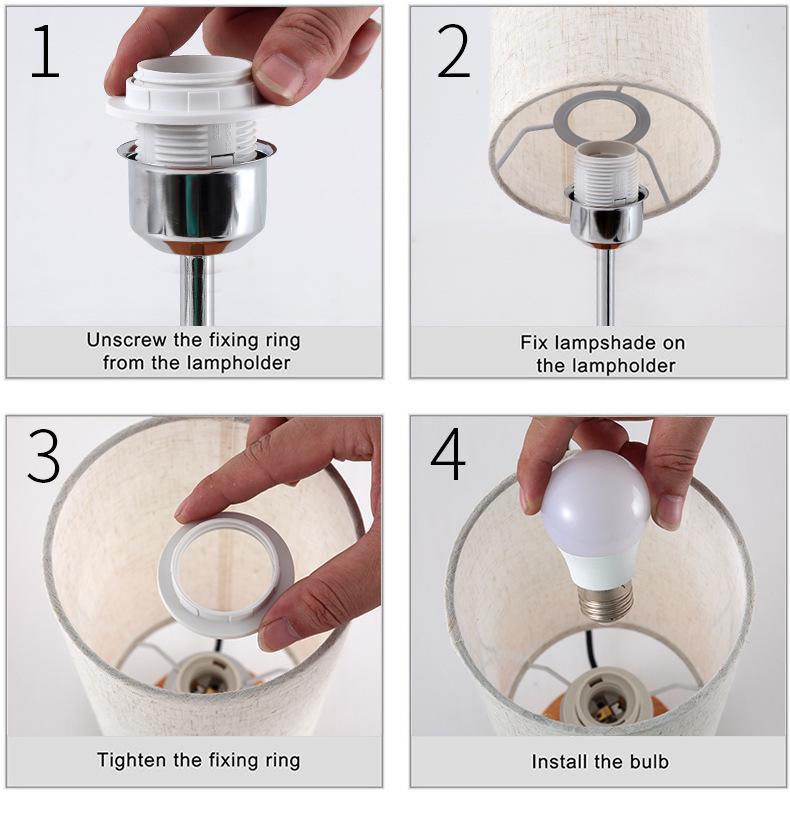 1

Unscrew the fixing ring from the lampholder

2

Fix lampshade on the lampholder

3

Tighten the fixing ring

4

Install the bulb