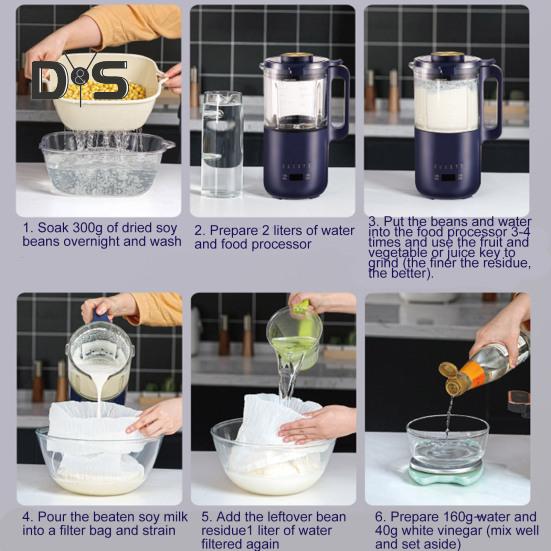 D&S

1. Soak 300g of dried soy beans overnight and wash

2. Prepare 2 liters of water and food processor

3. Put the beans and water into the food processor 3-4 times and use the fruit and vegetable or juice key to grind (the finer the residue, the better).

4. Pour the beaten soy milk into a filter bag and strain

5. Add the leftover bean residue1 liter of water filtered again

6. Prepare 160g water and 40g white vinegar (mix well and set aside)