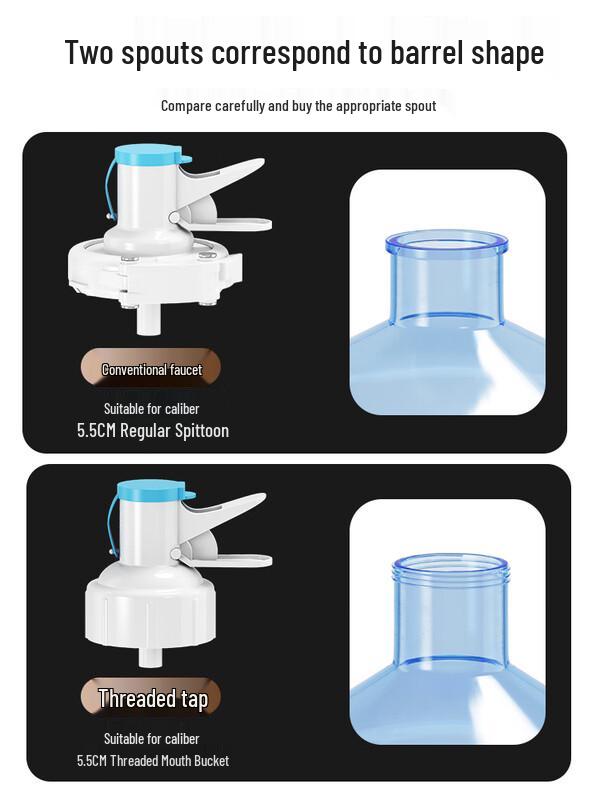 Two spouts correspond to barrel shape

Compare carefully and buy the appropriate spout

Conventional faucet

Suitable for caliber
5.5CM Regular Spittoon

Threaded tap

Suitable for caliber
5.5CM Threaded Mouth Bucket