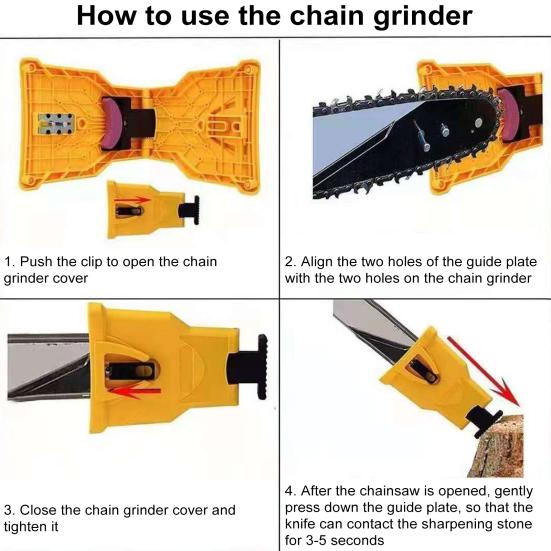 How to use the chain grinder

1. Push the clip to open the chain grinder cover

2. Align the two holes of the guide plate with the two holes on the chain grinder

3. Close the chain grinder cover and tighten it

4. After the chainsaw is opened, gently press down the guide plate, so that the knife can contact the sharpening stone for 3-5 seconds