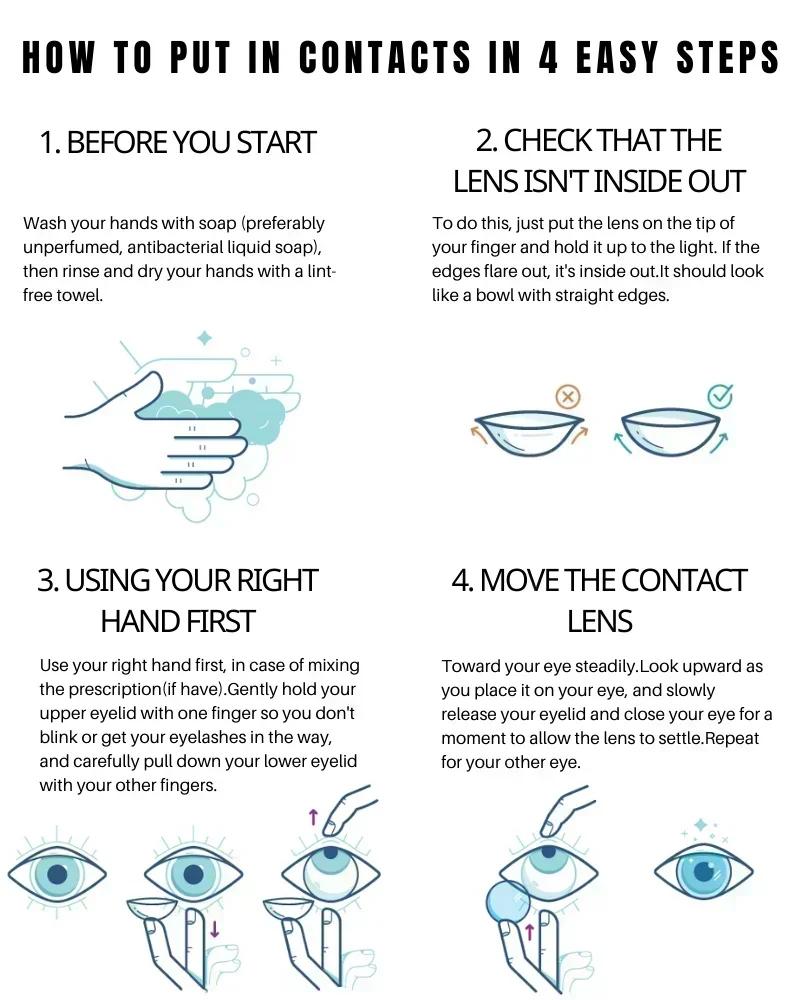 HOW TO PUT IN CONTACTS IN 4 EASY STEPS

1. BEFORE YOU START

Wash your hands with soap (preferably unperfumed, antibacterial liquid soap), then rinse and dry your hands with a lint-free towel.

2. CHECK THAT THE LENS ISN'T INSIDE OUT

To do this, just put the lens on the tip of your finger and hold it up to the light. If the edges flare out, it's inside out.It should look like a bowl with straight edges.

3. USING YOUR RIGHT HAND FIRST

Use your right hand first, in case of mixing the prescription(if have).Gently hold your upper eyelid with one finger so you don't blink or get your eyelashes in the way, and carefully pull down your lower eyelid with your other fingers.

4. MOVE THE CONTACT LENS

Toward your eye steadily.Look upward as you place it on your eye, and slowly release your eyelid and close your eye for a moment to allow the lens to settle.Repeat for your other eye.