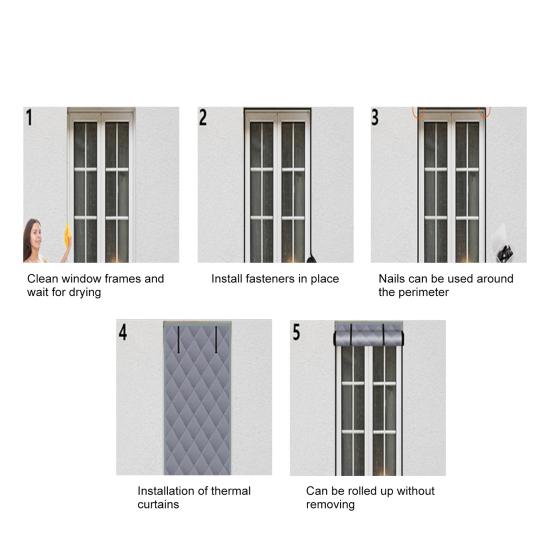 1

Clean window frames and wait for drying

2

Install fasteners in place

3

Nails can be used around the perimeter

4

Installation of thermal curtains

5

Can be rolled up without removing