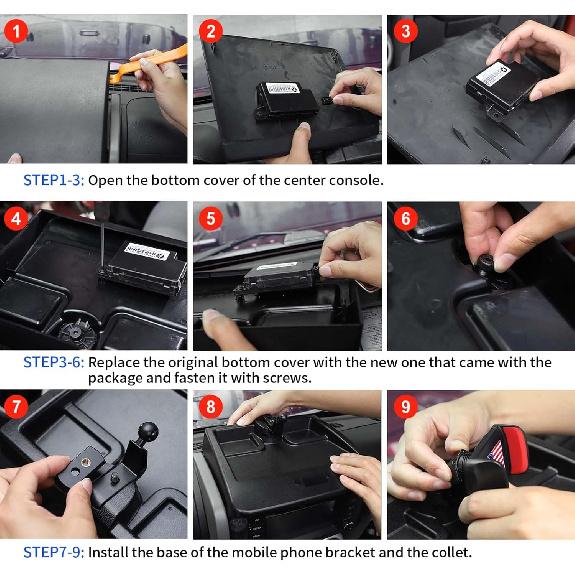 1

2

3

STEP1-3: Open the bottom cover of the center console.

4

5

6

STEP3-6: Replace the original bottom cover with the new one that came with the package and fasten it with screws.

7

8

9

STEP7-9: Install the base of the mobile phone bracket and the collet.