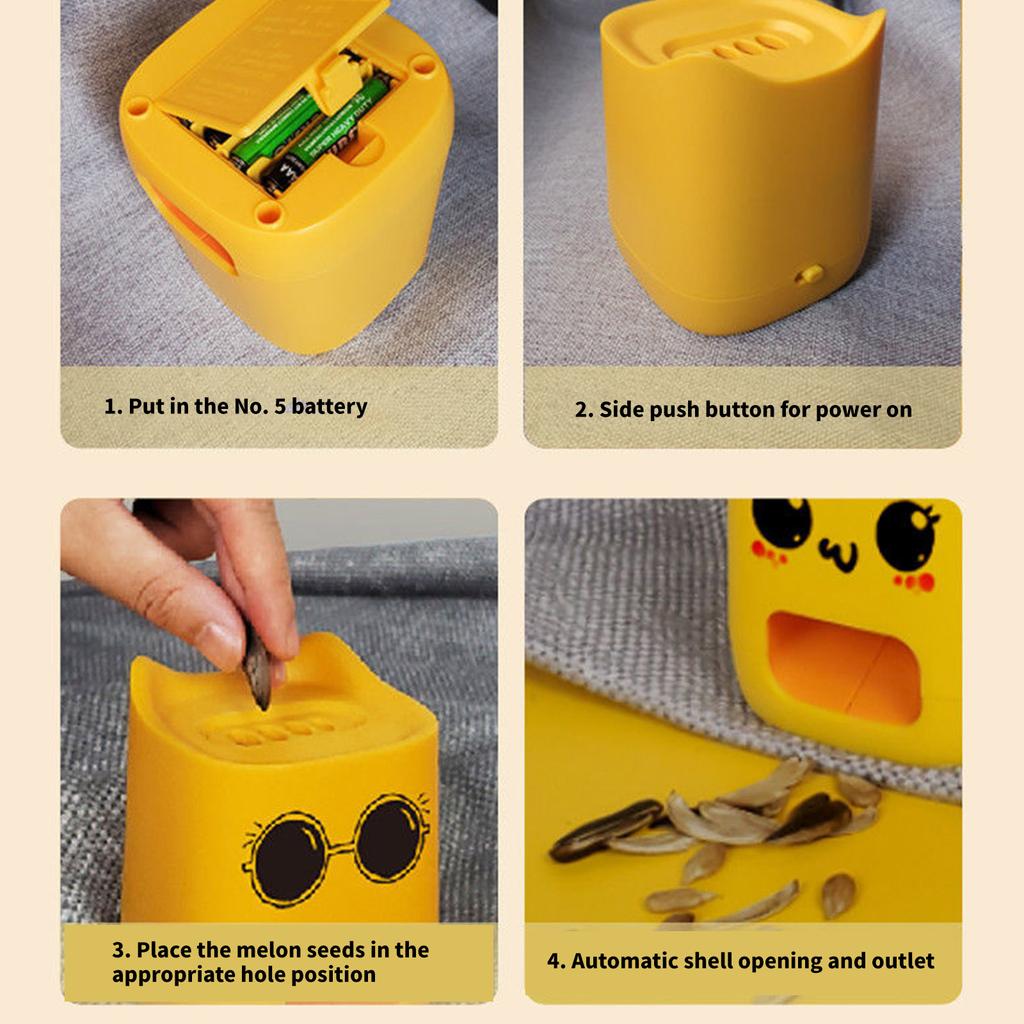 1. Put in the No. 5 battery

2. Side push button for power on

3. Place the melon seeds in the appropriate hole position

4. Automatic shell opening and outlet