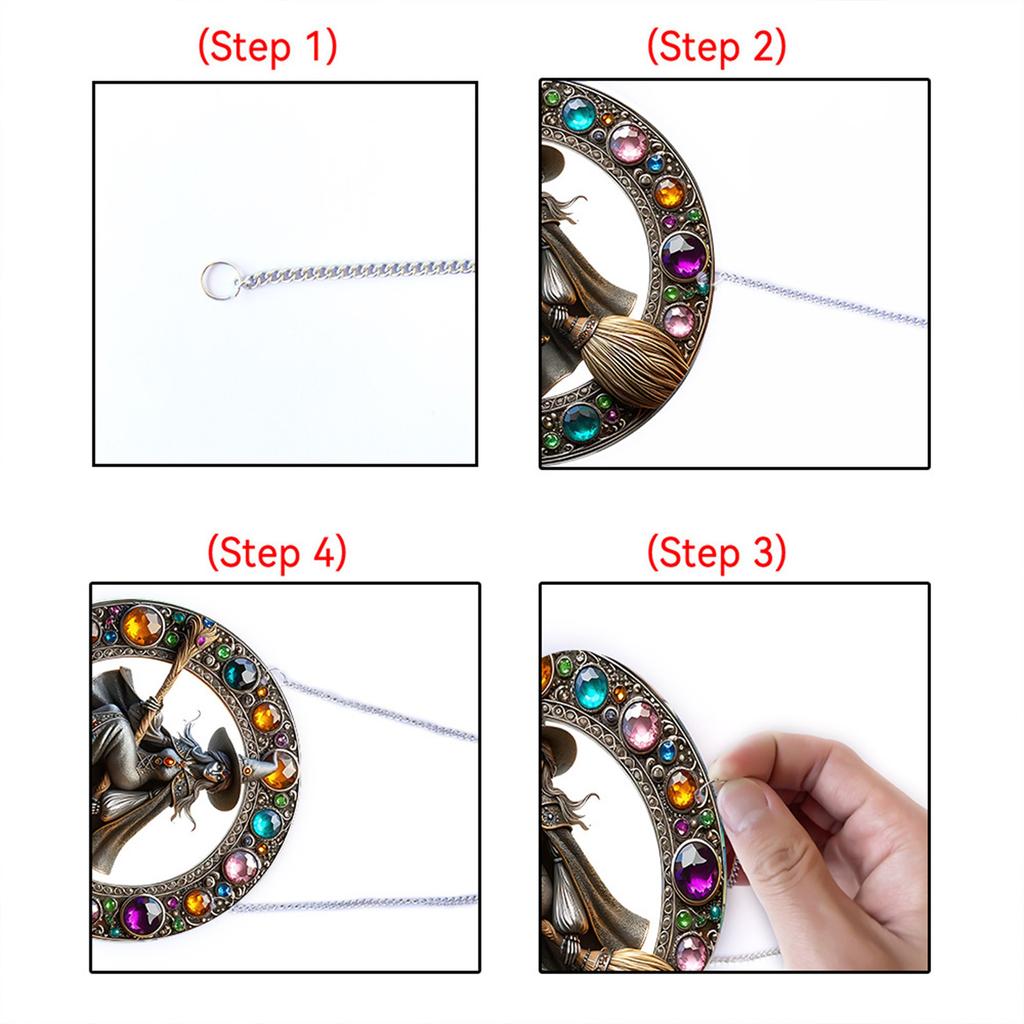 (Step 1)

(Step 2)

(Step 4)

(Step 3)