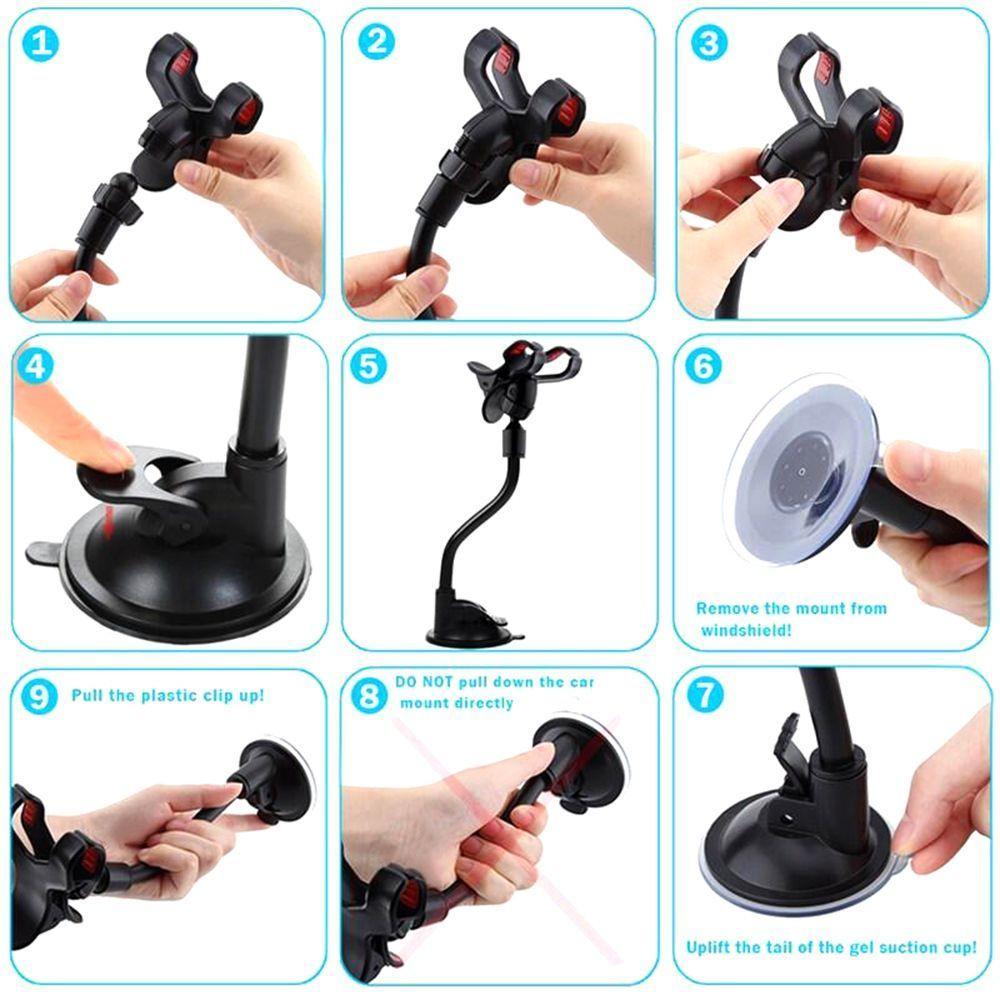 1

2

3

4

5

6

Remove the mount from windshield!

9 Pull the plastic clip up!

8 DO NOT pull down the car mount directly

7

Uplift the tail of the gel suction cup!