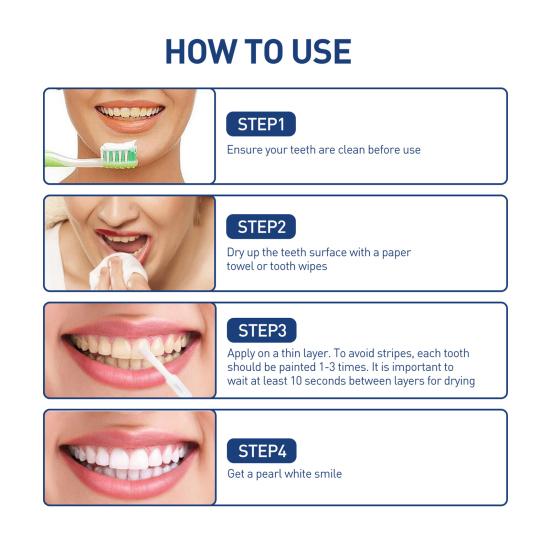 HOW TO USE

STEP1

Ensure your teeth are clean before use

STEP2

Dry up the teeth surface with a paper towel or tooth wipes

STEP3

Apply on a thin layer. To avoid stripes, each tooth should be painted 1-3 times. It is important to wait at least 10 seconds between layers for drying

STEP4

Get a pearl white smile