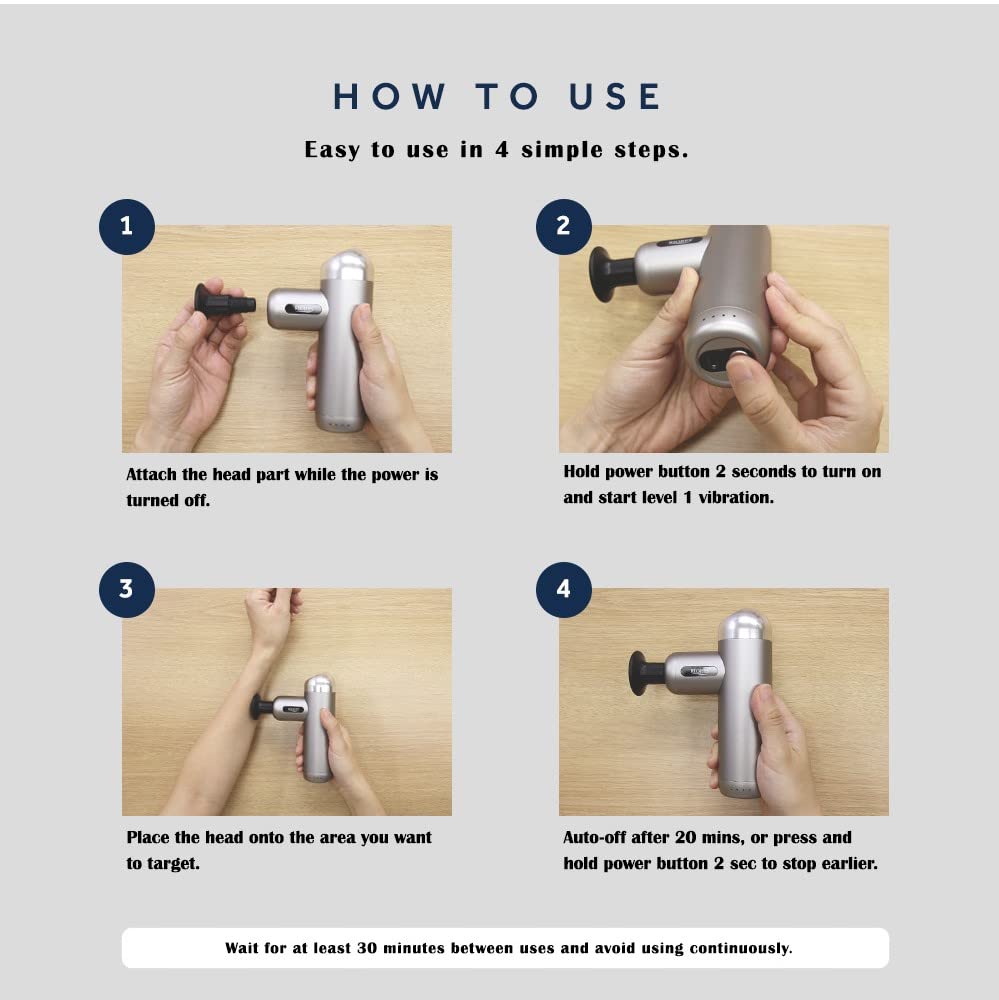 HOW TO USE

Easy to use in 4 simple steps.

1

Attach the head part while the power is turned off.

2

Hold power button 2 seconds to turn on and start level 1 vibration.

3

Place the head onto the area you want to target.

4

Auto-off after 20 mins, or press and hold power button 2 sec to stop earlier.

Wait for at least 30 minutes between uses and avoid using continuously.