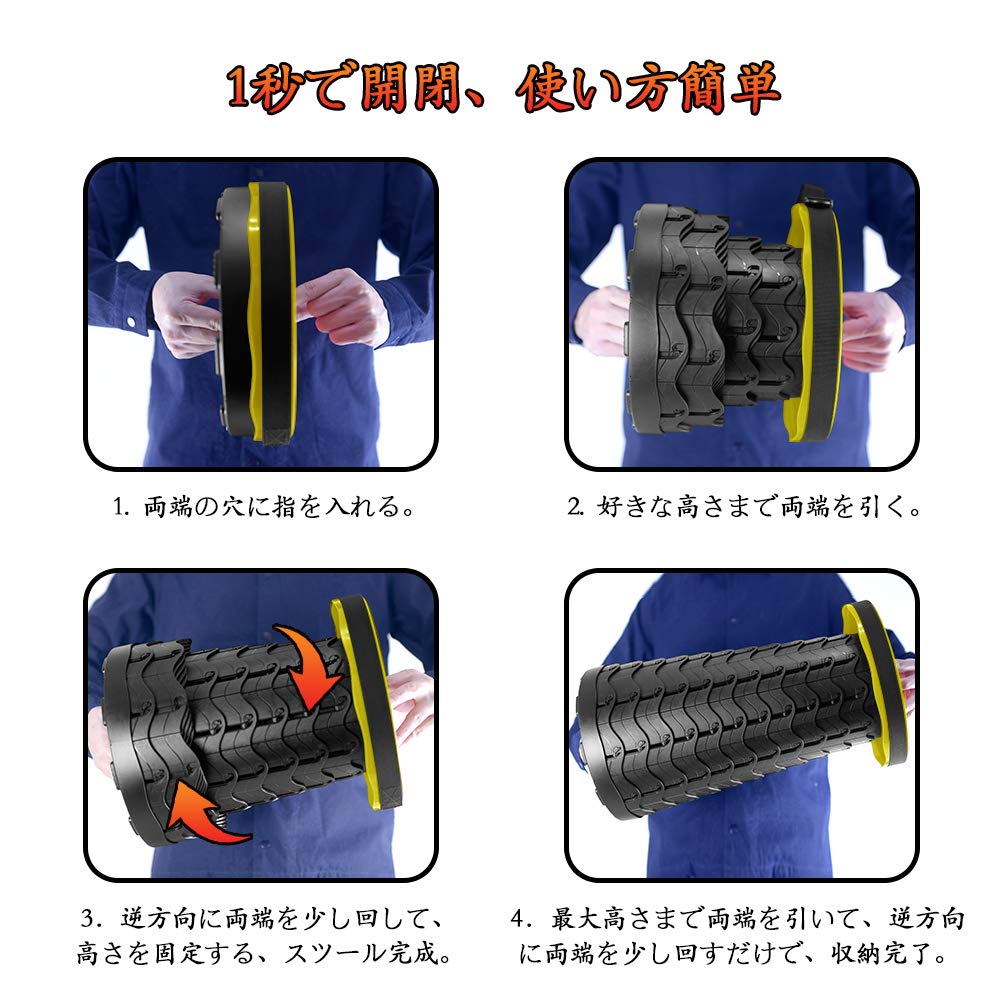 1秒で開閉、使い方簡単

1. 両端の穴に指を入れる。

2. 好きな高さまで両端を引く。

3. 逆方向に両端を少し回して、高さを固定する、スツール完成。

4. 最大高さまで両端を引いて、逆方向に両端を少し回すだけで、収納完了。