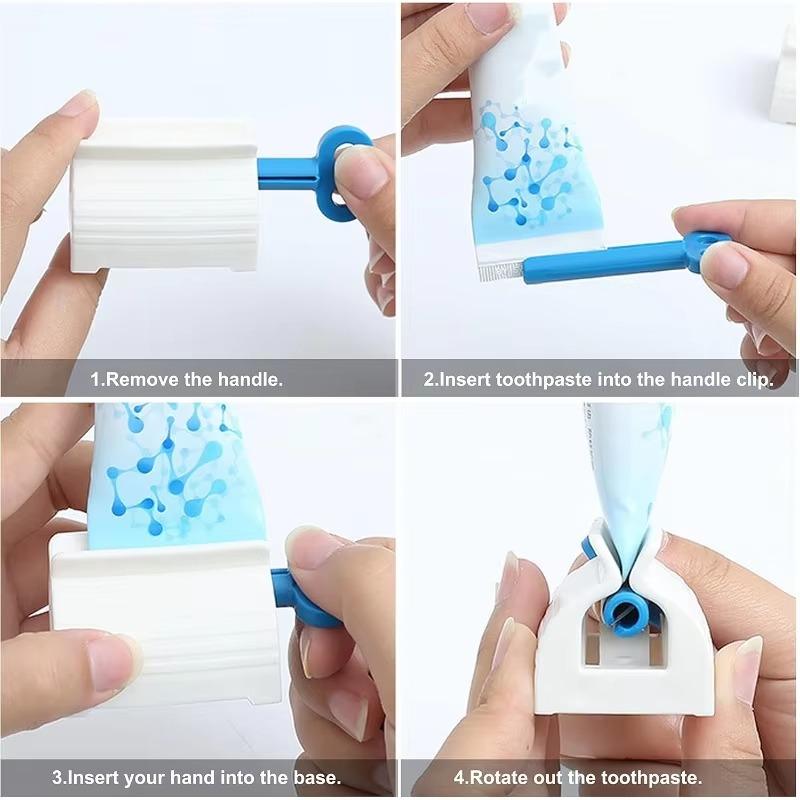 1.Remove the handle.

2.Insert toothpaste into the handle clip.

3.Insert your hand into the base.

4.Rotate out the toothpaste.