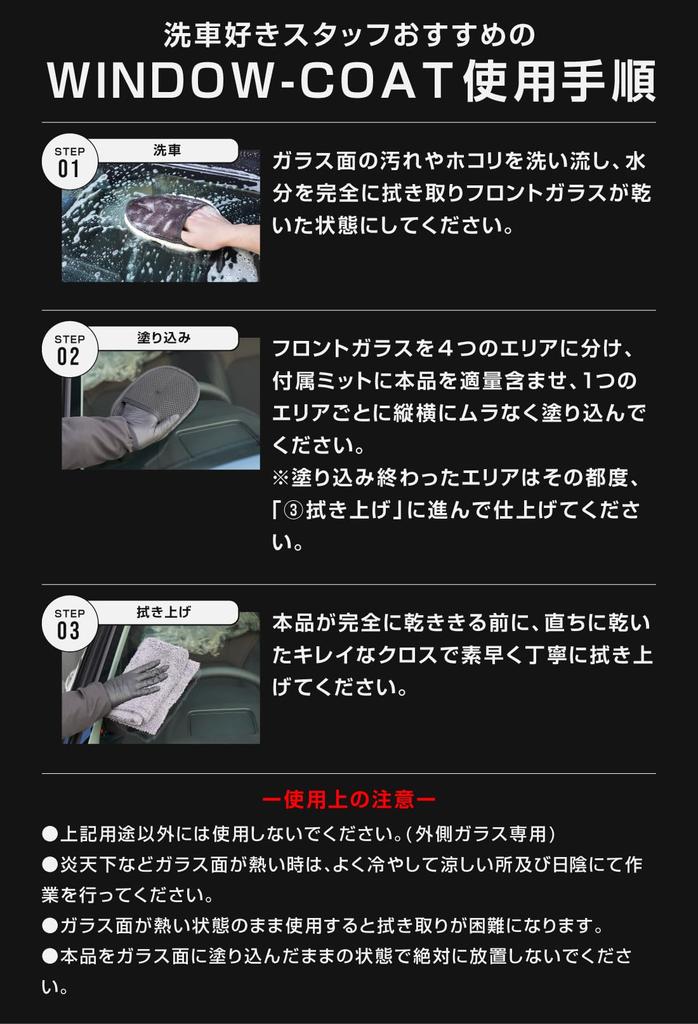 洗車好きスタッフおすすめの
WINDOW-COAT使用手順

STEP 01
洗車
ガラス面の汚れやホコリを洗い流し、水分を完全に拭き取りフロントガラスが乾いた状態にしてください。

STEP 02
塗り込み
フロントガラスを４つのエリアに分け、付属ミットに本品を適量含ませ、1つのエリアごとに縦横にムラなく塗り込んでください。
※塗り込み終わったエリアはその都度、「③拭き上げ」に進んで仕上げてください。

STEP 03
拭き上げ
本品が完全に乾ききる前に、直ちに乾いたキレイなクロスで素早く丁寧に拭き上げてください。

ー使用上の注意ー
●上記用途以外には使用しないでください。(外側ガラス専用)
●炎天下などガラス面が熱い時は、よく冷やして涼しい所及び日陰にて作業を行ってください。
●ガラス面が熱い状態のまま使用すると拭き取りが困難になります。
●本品をガラス面に塗り込んだままの状態で絶対に放置しないでください。