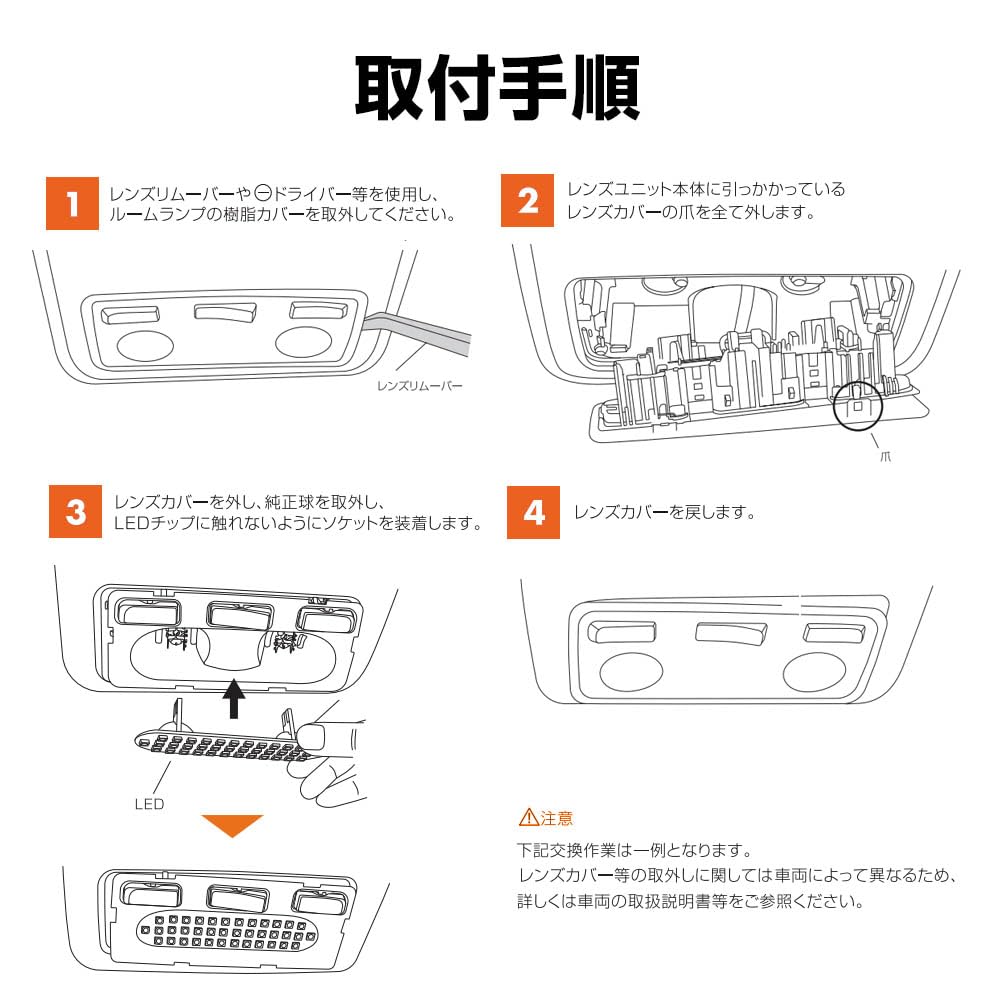 取付手順

1
レンズリムーバーや⊖ドライバー等を使用し、ルームランプの樹脂カバーを取外してください。

レンズリムーバー

2
レンズユニット本体に引っかかっているレンズカバーの爪を全て外します。

爪

3
レンズカバーを外し、純正球を取外し、LEDチップに触れないようにソケットを装着します。

LED

4
レンズカバーを戻します。

⚠注意
下記交換作業は一例となります。
レンズカバー等の取外しに関しては車両によって異なるため、詳しくは車両の取扱説明書等をご参照ください。